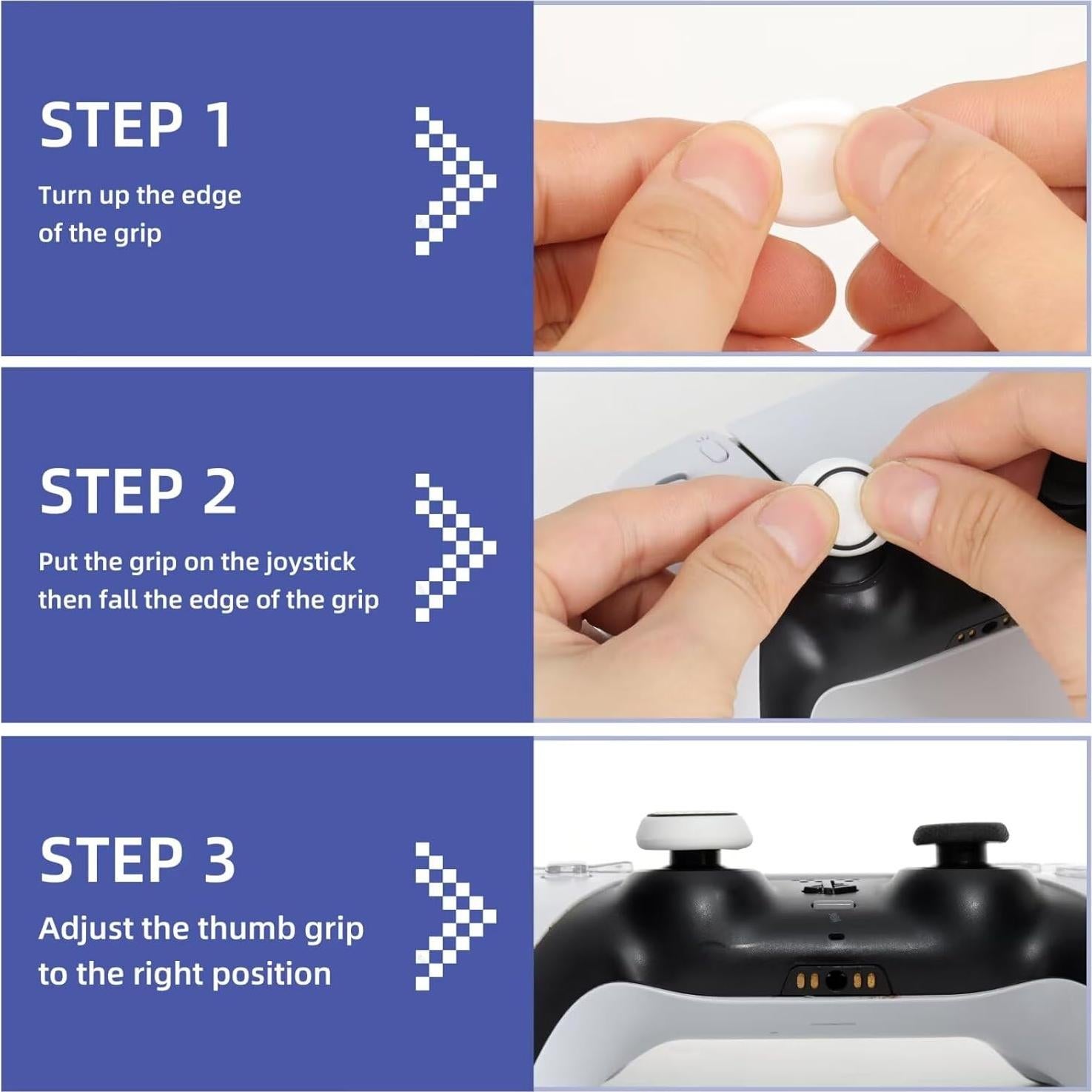 STEP 1

Turn up the edge of the grip

STEP 2

Put the grip on the joystick then fall the edge of the grip

STEP 3

Adjust the thumb grip to the right position