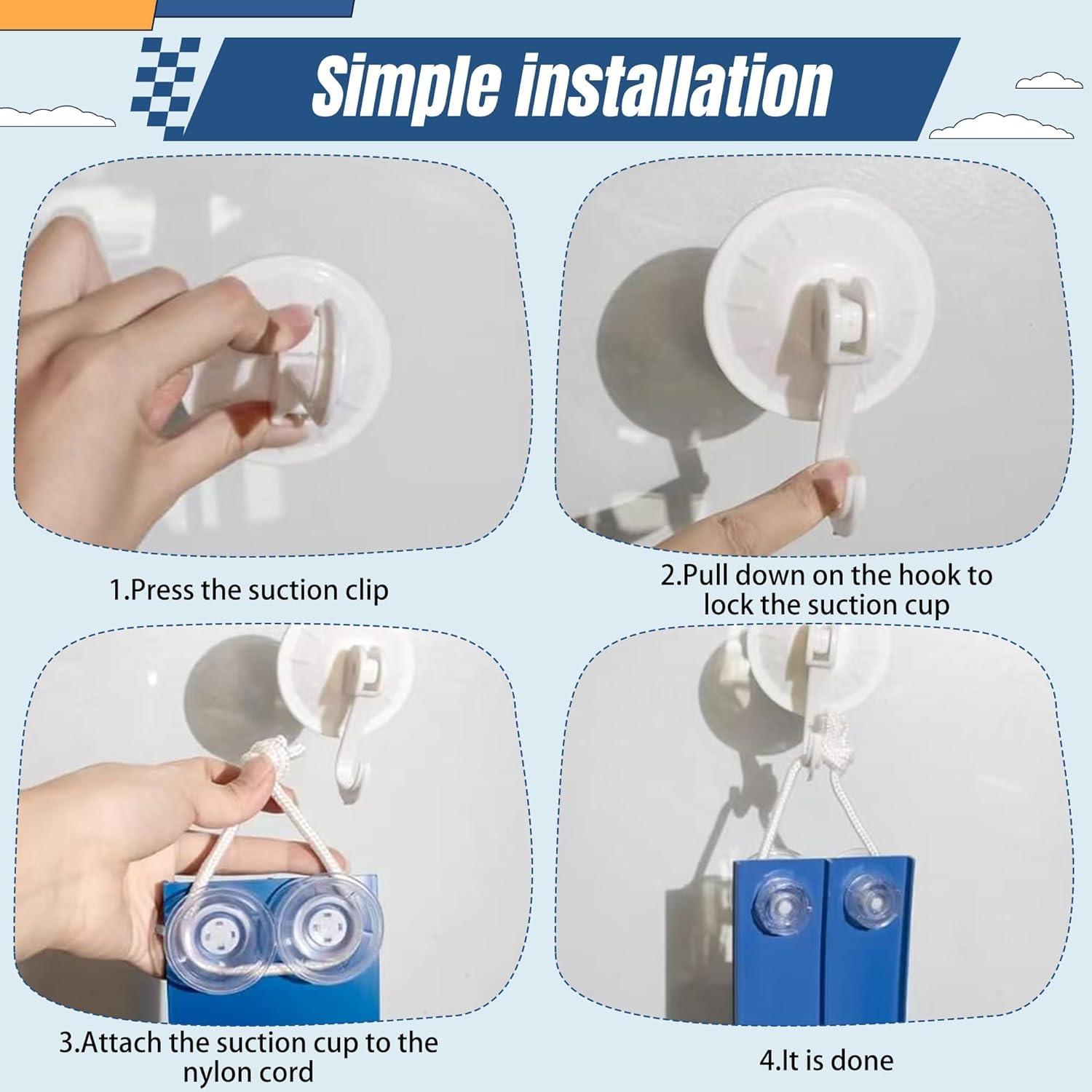 Simple installation

1.Press the suction clip

2.Pull down on the hook to lock the suction cup

3.Attach the suction cup to the nylon cord

4.It is done