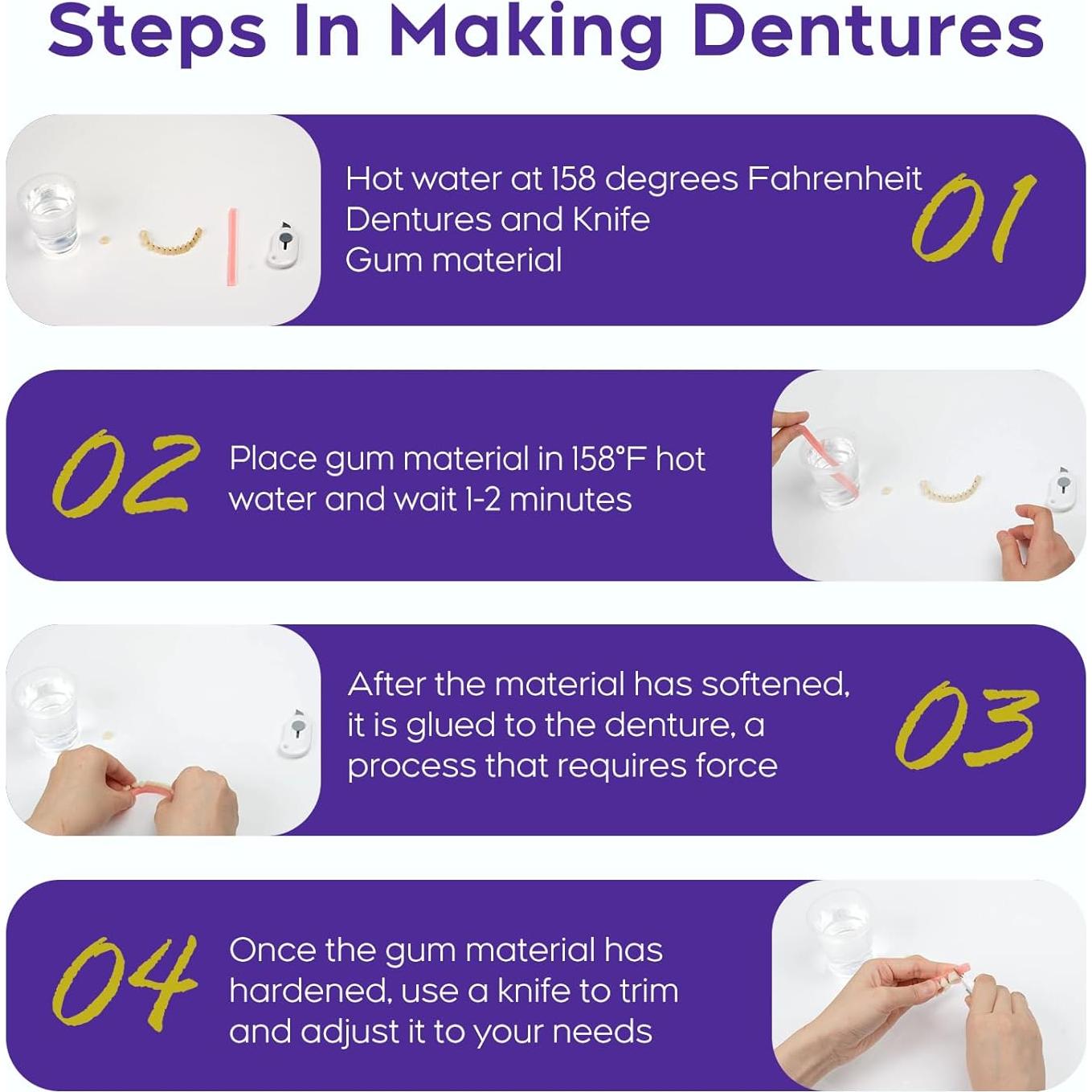 Steps In Making Dentures

Hot water at 158 degrees Fahrenheit
Dentures and Knife
Gum material

01

02

Place gum material in 158°F hot water and wait 1-2 minutes

After the material has softened, it is glued to the denture, a process that requires force

03

04

Once the gum material has hardened, use a knife to trim and adjust it to your needs