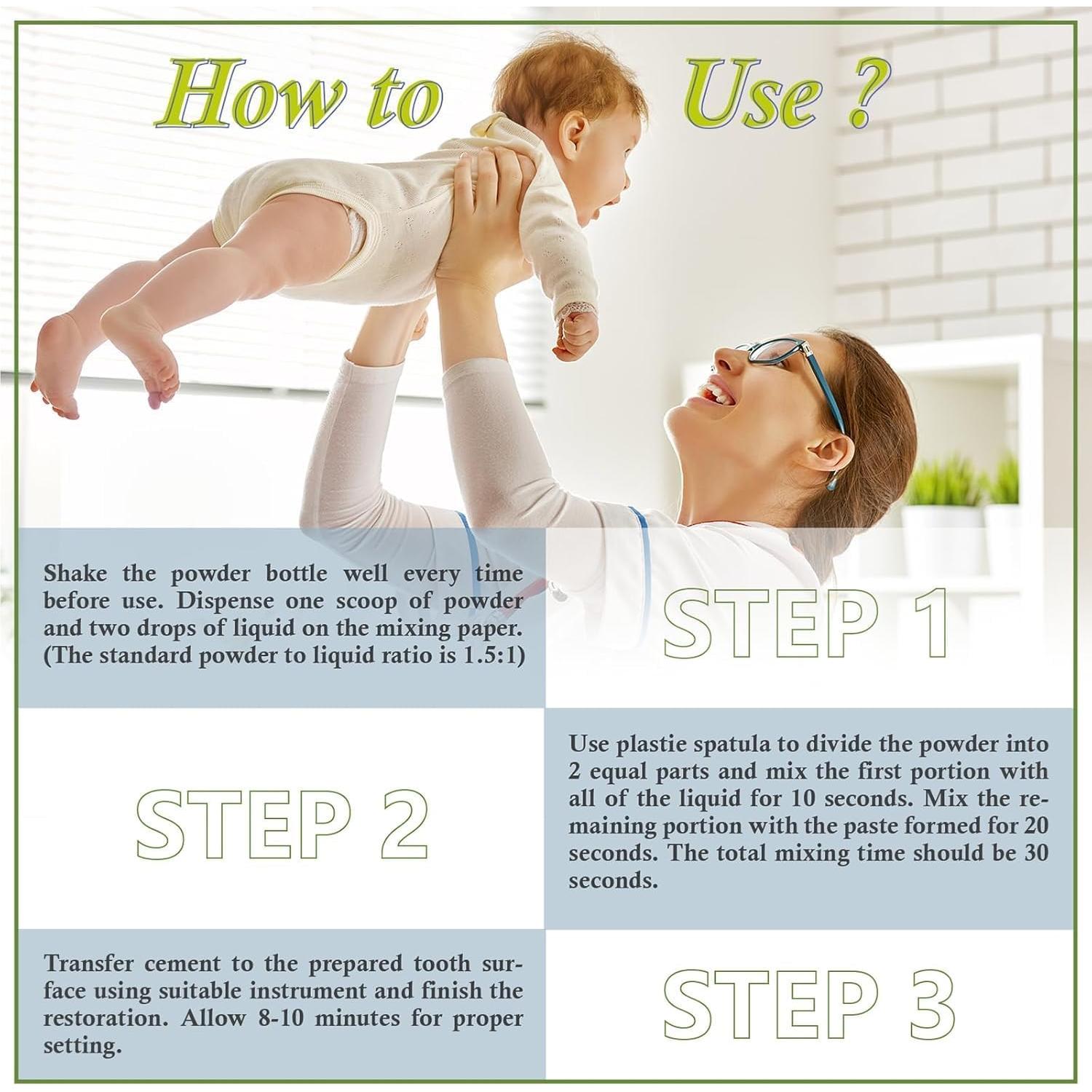 How to Use ?

Shake the powder bottle well every time before use. Dispense one scoop of powder and two drops of liquid on the mixing paper. (The standard powder to liquid ratio is 1.5:1)

STEP 1

STEP 2

Use plastie spatula to divide the powder into 2 equal parts and mix the first portion with all of the liquid for 10 seconds. Mix the remaining portion with the paste formed for 20 seconds. The total mixing time should be 30 seconds.

Transfer cement to the prepared tooth surface using suitable instrument and finish the restoration. Allow 8-10 minutes for proper setting.

STEP 3