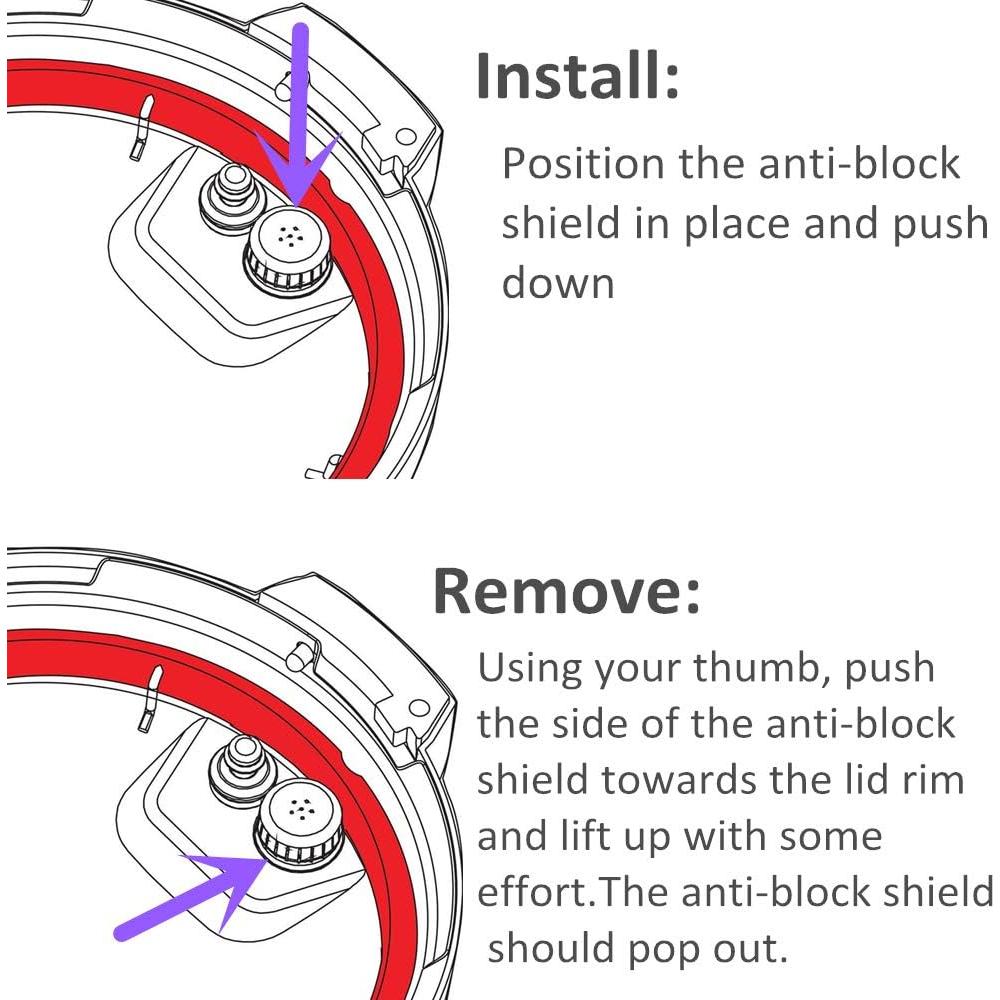 Install:

Position the anti-block shield in place and push down

Remove:

Using your thumb, push the side of the anti-block shield towards the lid rim and lift up with some effort.The anti-block shield should pop out.