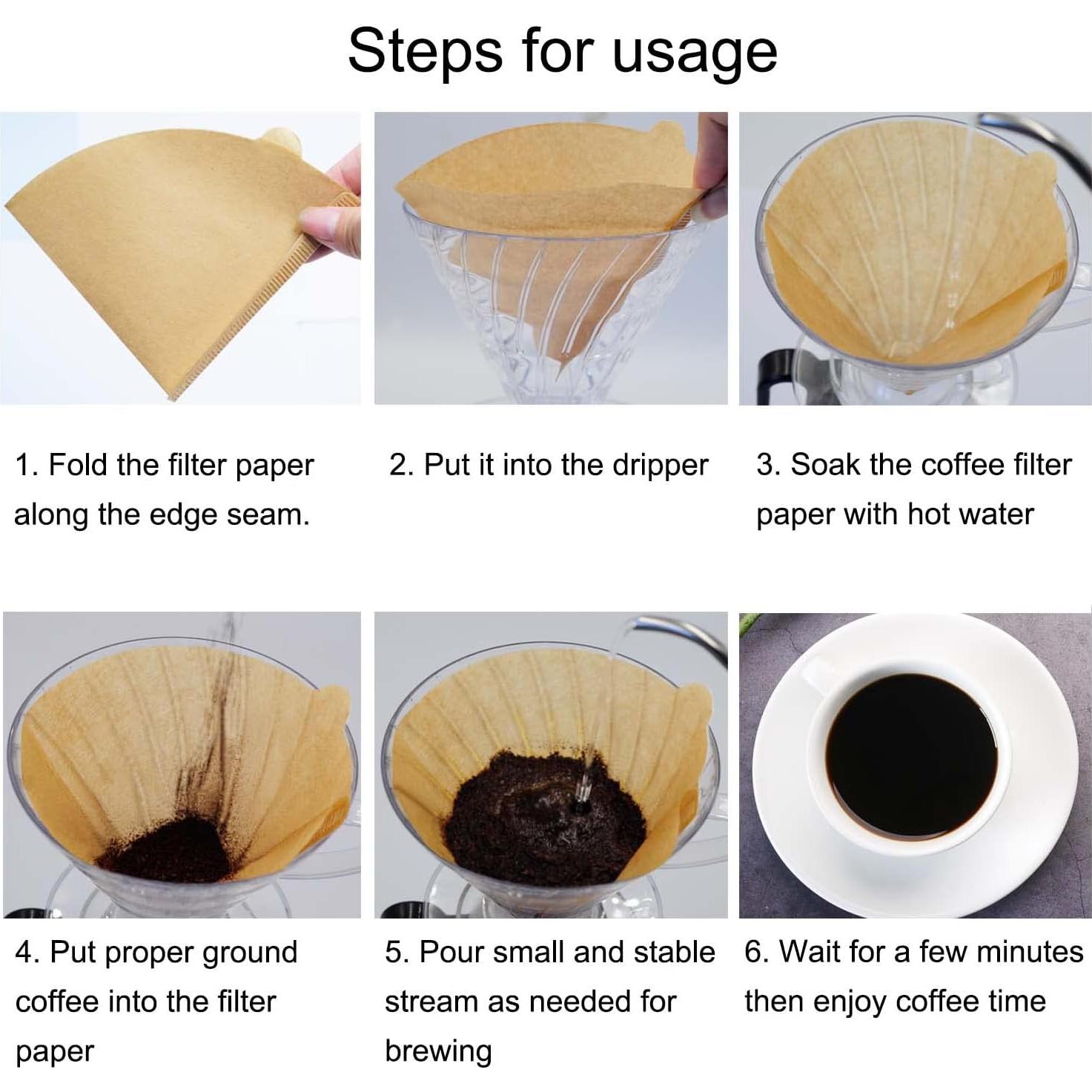 Steps for usage

1. Fold the filter paper along the edge seam.

2. Put it into the dripper

3. Soak the coffee filter paper with hot water

4. Put proper ground coffee into the filter paper

5. Pour small and stable stream as needed for brewing

6. Wait for a few minutes then enjoy coffee time