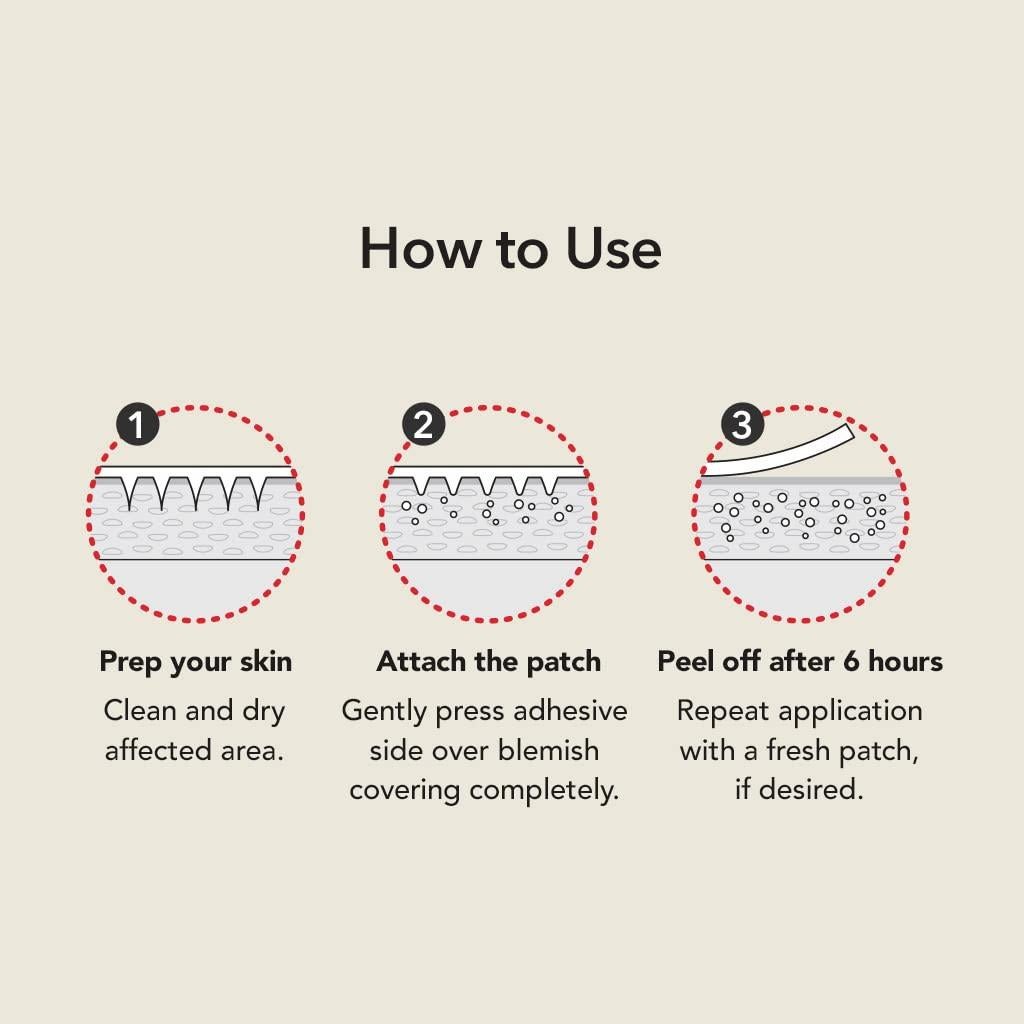 How to Use

1

Prep your skin

Clean and dry affected area.

2

Attach the patch

Gently press adhesive side over blemish covering completely.

3

Peel off after 6 hours

Repeat application with a fresh patch, if desired.