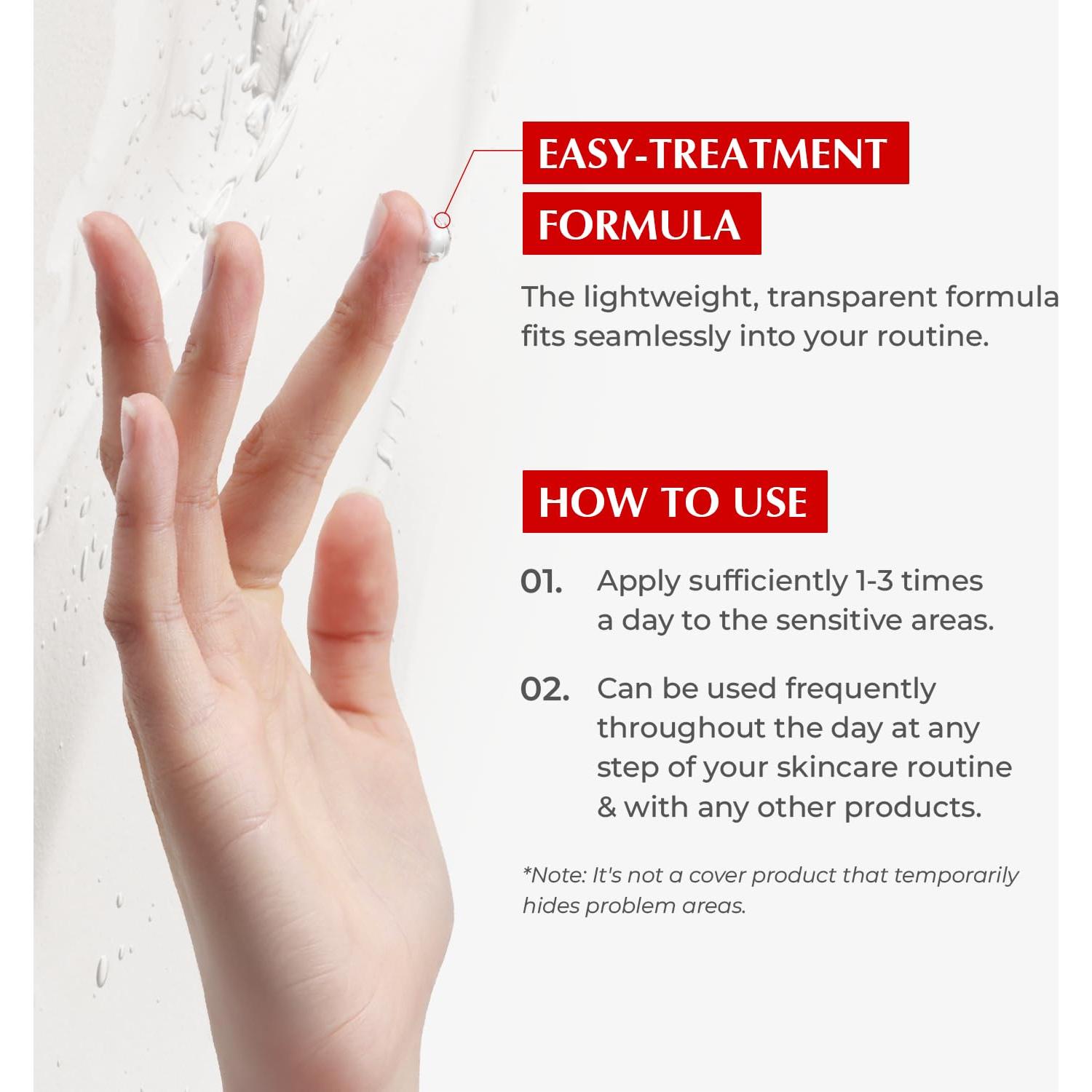 EASY-TREATMENT FORMULA

The lightweight, transparent formula fits seamlessly into your routine.

HOW TO USE

01. Apply sufficiently 1-3 times a day to the sensitive areas.

02. Can be used frequently throughout the day at any step of your skincare routine & with any other products.

*Note: It's not a cover product that temporarily hides problem areas.