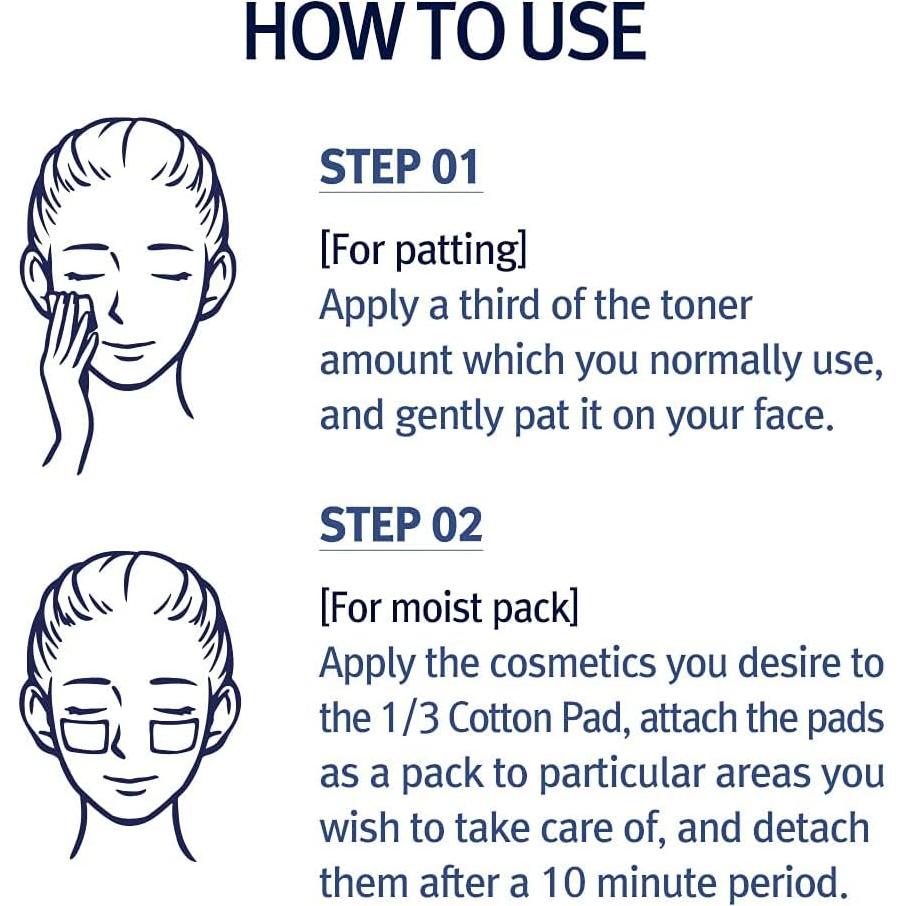 HOW TO USE

STEP 01

[For patting]
Apply a third of the toner amount which you normally use, and gently pat it on your face.

STEP 02

[For moist pack]
Apply the cosmetics you desire to the 1/3 Cotton Pad, attach the pads as a pack to particular areas you wish to take care of, and detach them after a 10 minute period.