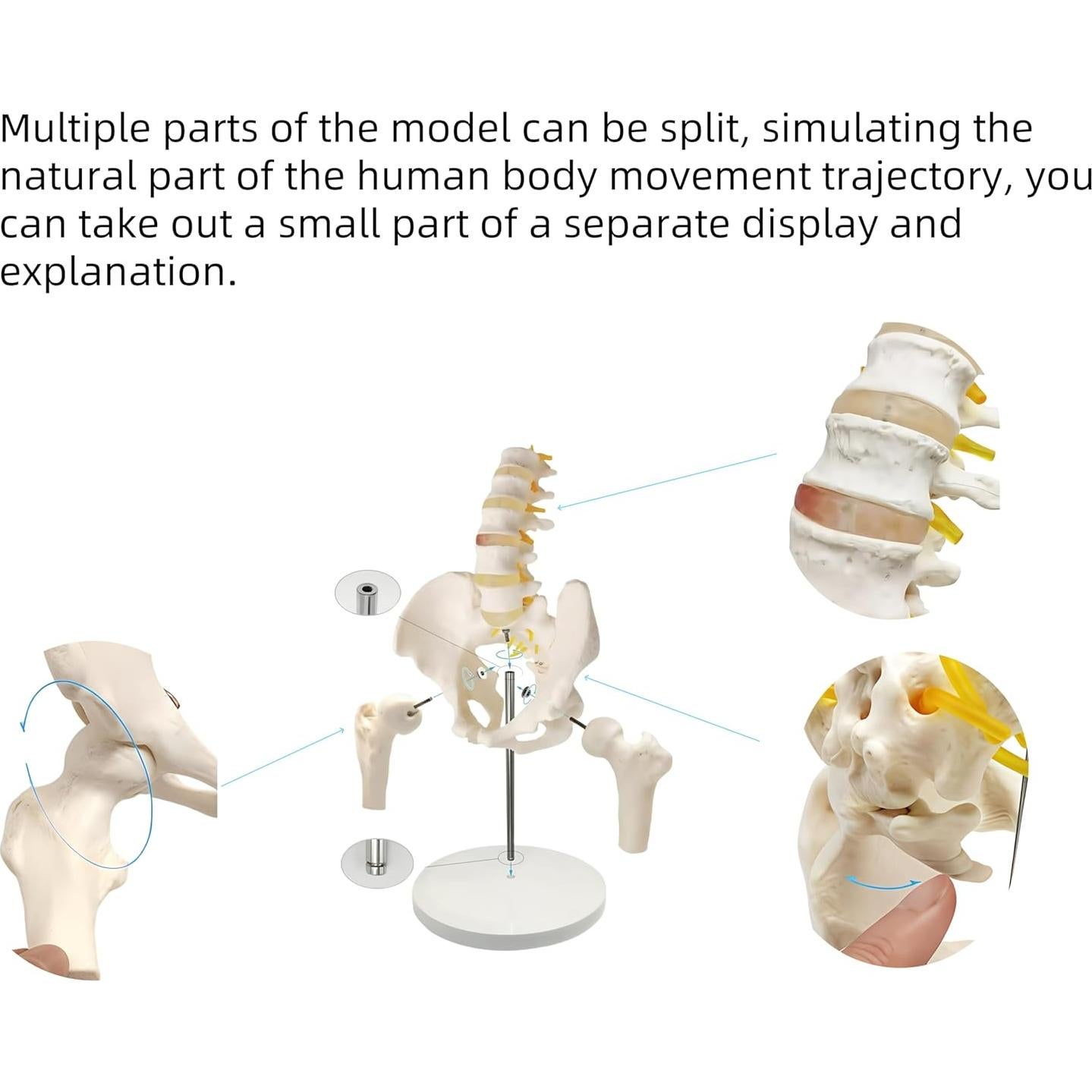 Multiple parts of the model can be split, simulating the natural part of the human body movement trajectory, you can take out a small part of a separate display and explanation.