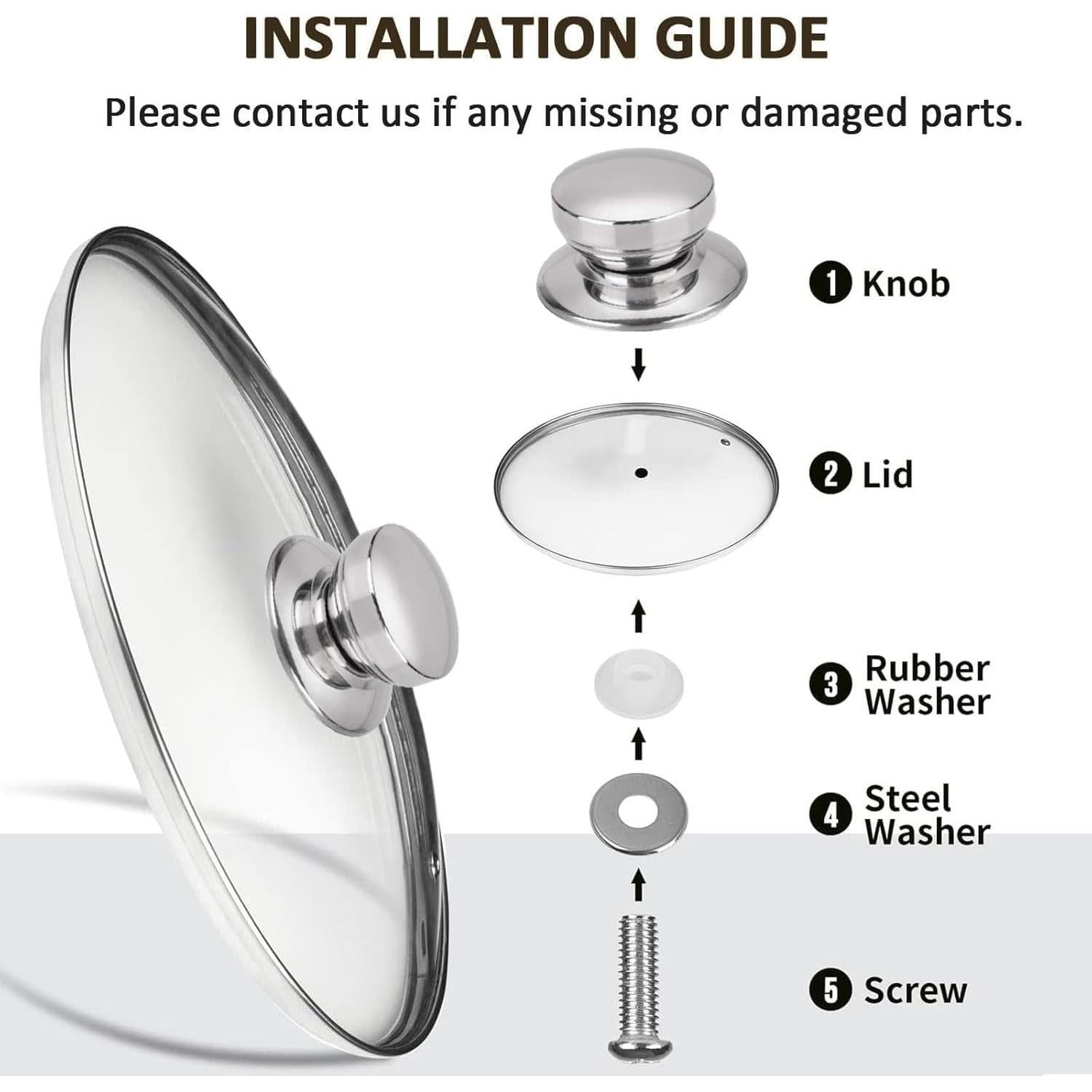 INSTALLATION GUIDE

Please contact us if any missing or damaged parts.

1 Knob

2 Lid

3 Rubber Washer

4 Steel Washer

5 Screw