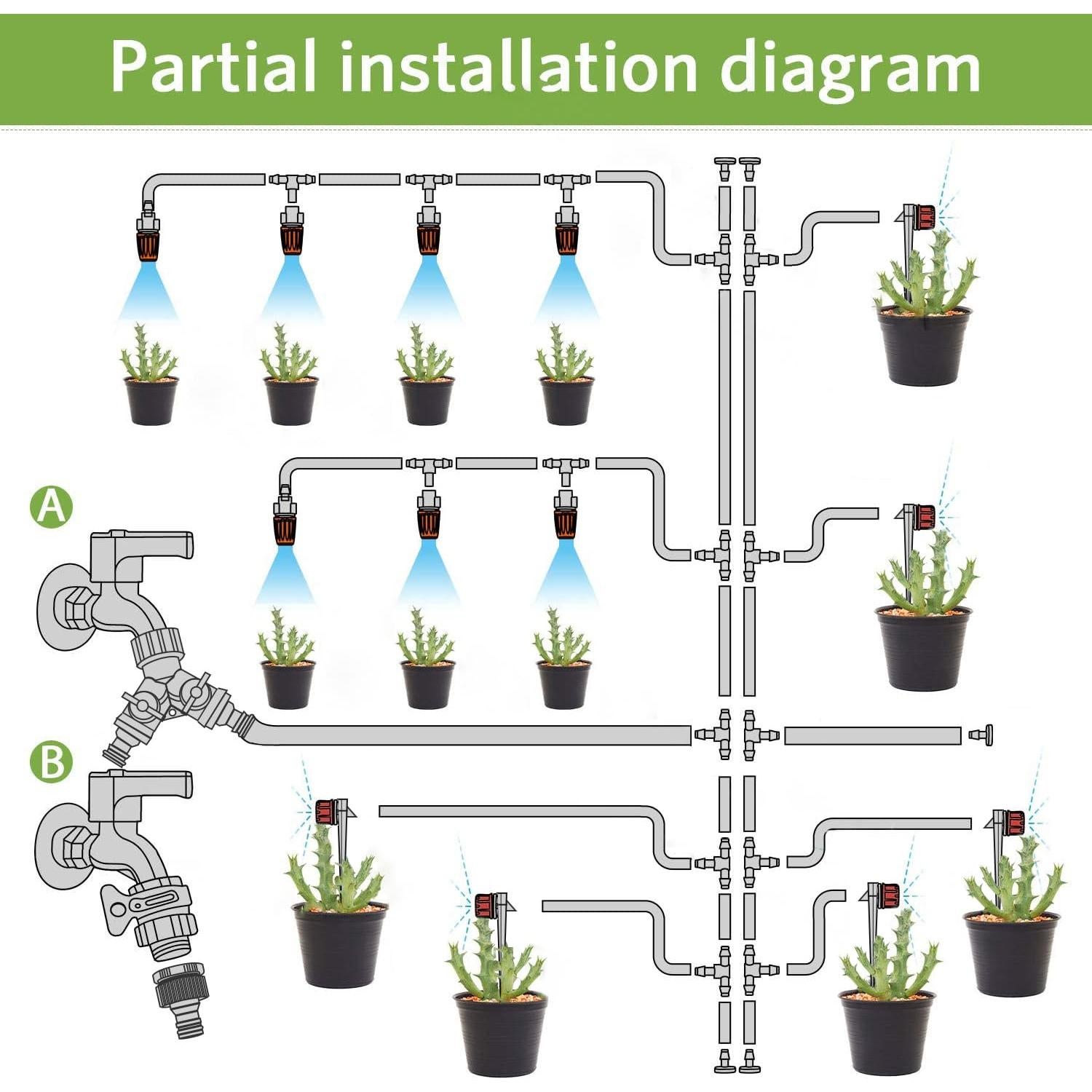 Partial installation diagram

A

B