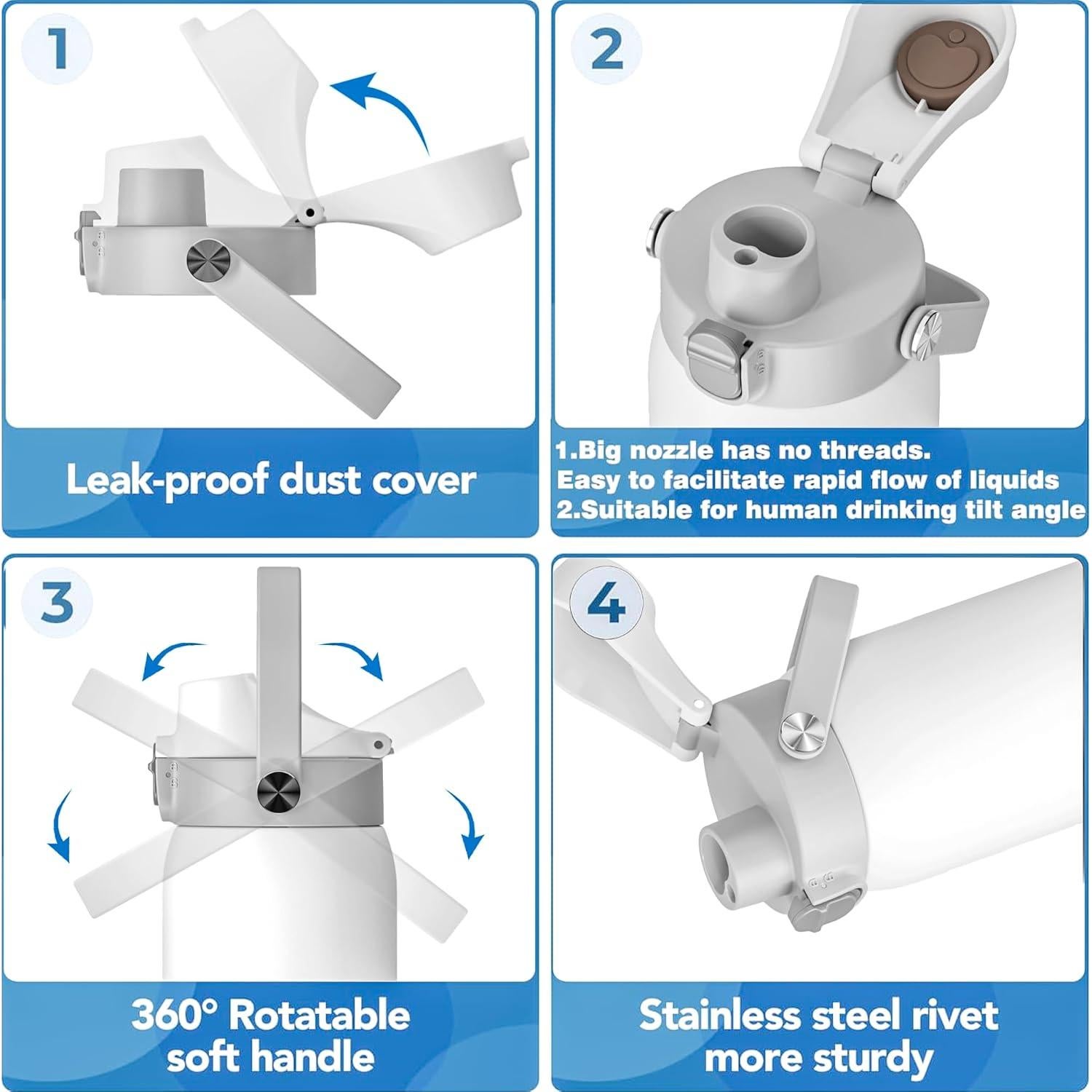 1

Leak-proof dust cover

2

1.Big nozzle has no threads.
Easy to facilitate rapid flow of liquids
2.Suitable for human drinking tilt angle

3

360° Rotatable soft handle

4

Stainless steel rivet more sturdy