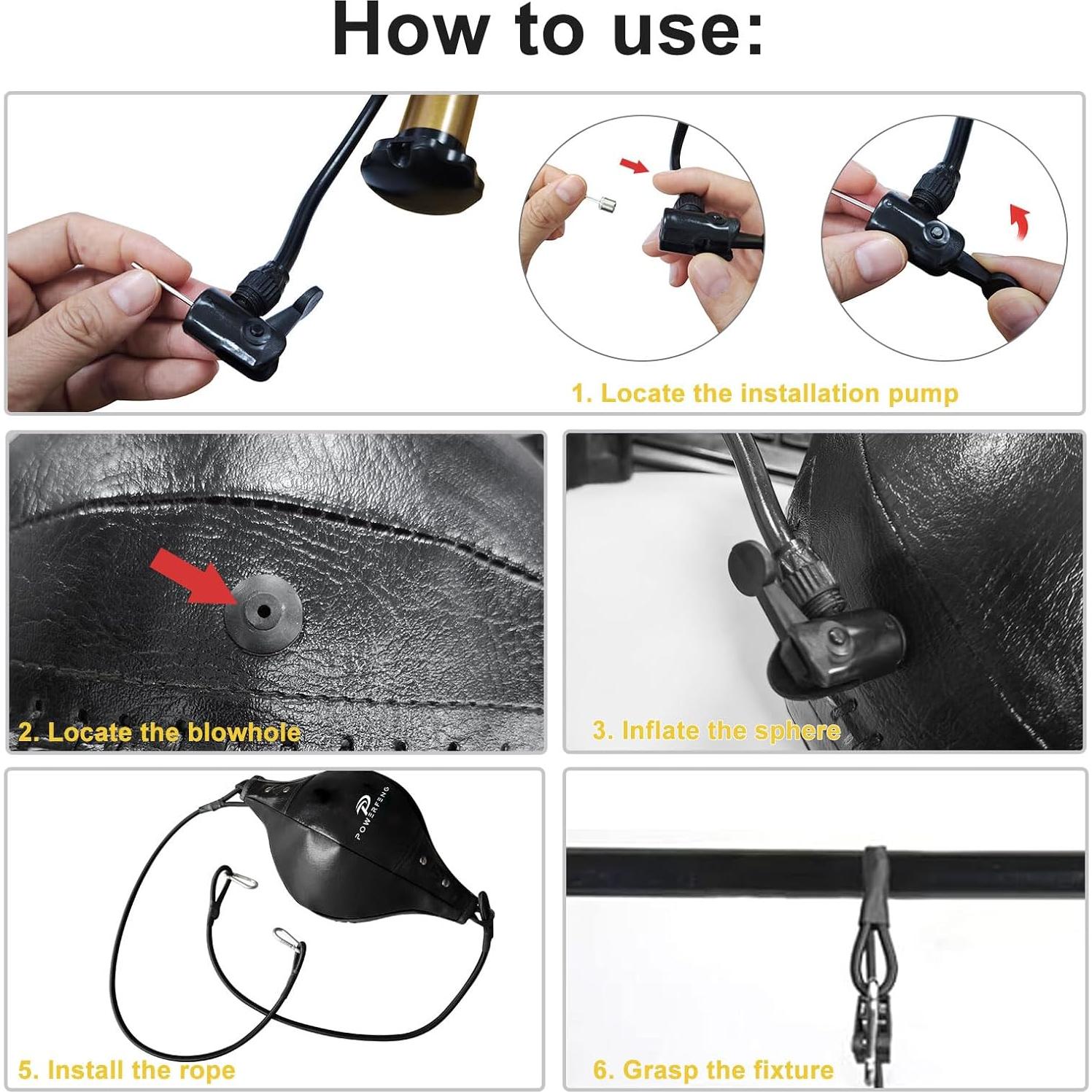 How to use:

1. Locate the installation pump

2. Locate the blowhole

3. Inflate the sphere

POWERFENG

5. Install the rope

6. Grasp the fixture