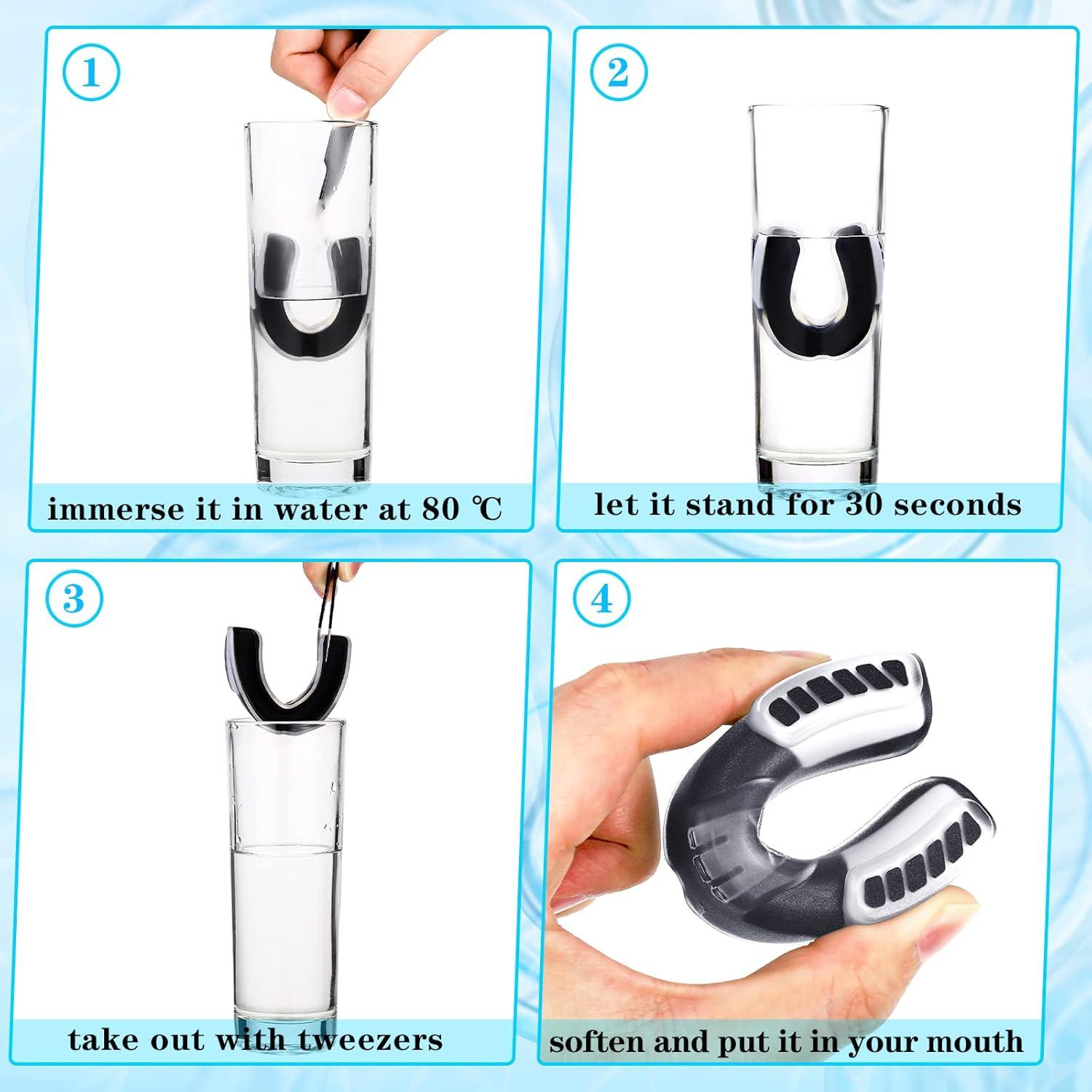 ①

immerse it in water at 80 ℃

②

let it stand for 30 seconds

③

take out with tweezers

④

soften and put it in your mouth