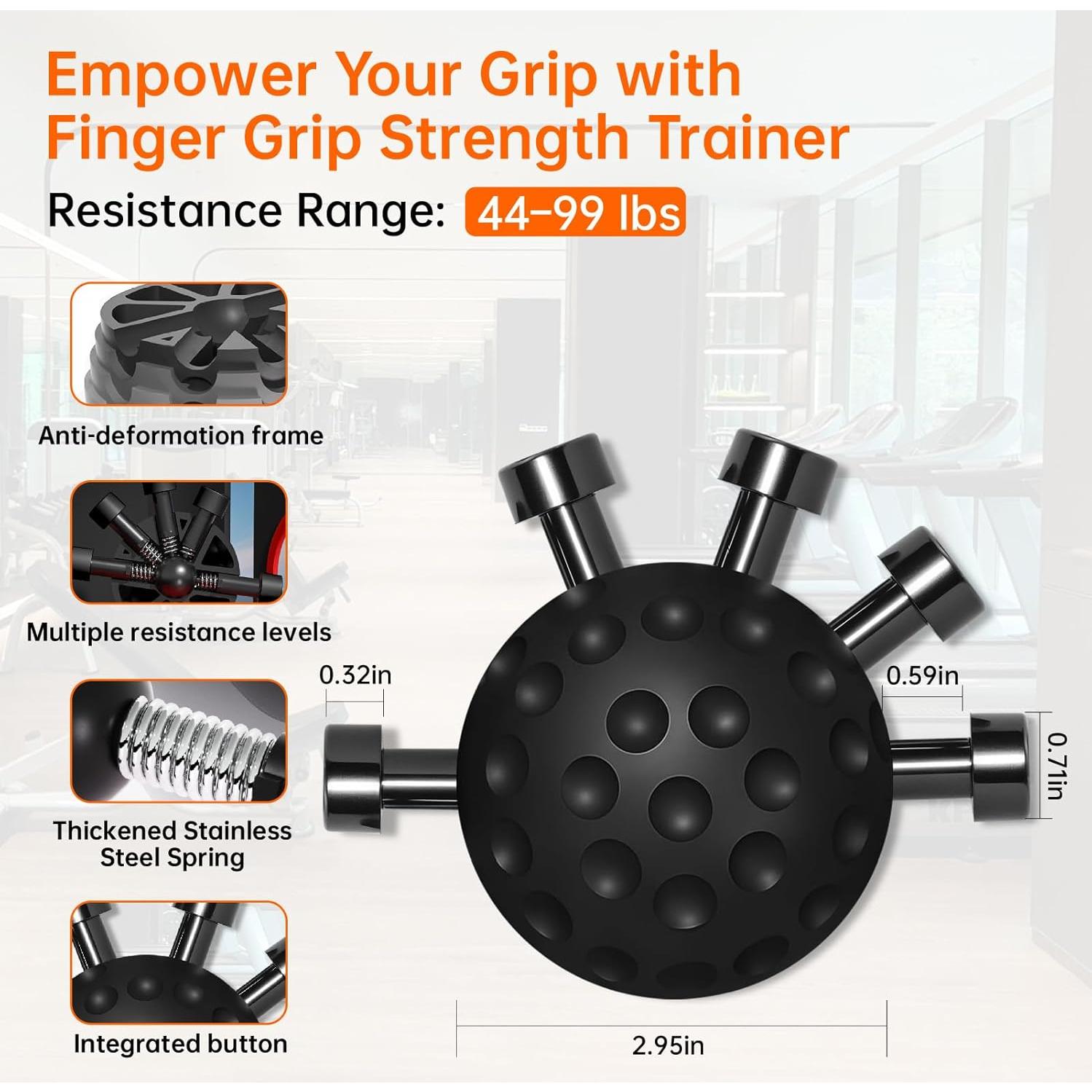 Empower Your Grip with Finger Grip Strength Trainer

Resistance Range: 44–99 lbs

Anti-deformation frame

Multiple resistance levels

Thickened Stainless Steel Spring

Integrated button

0.32in

0.59in

0.71in

2.95in