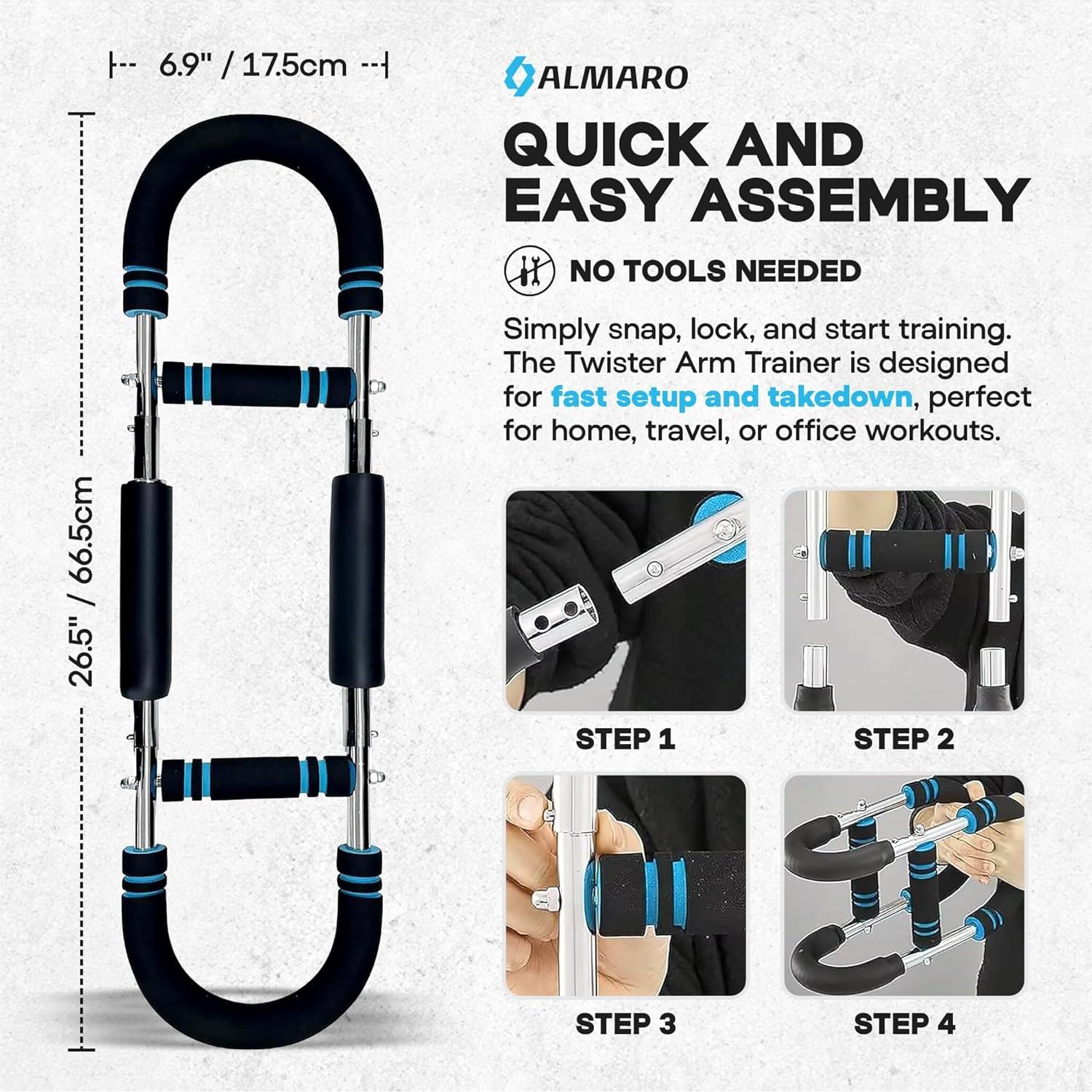 6.9" / 17.5cm

26.5" / 66.5cm

ALMARO

QUICK AND EASY ASSEMBLY

NO TOOLS NEEDED

Simply snap, lock, and start training. The Twister Arm Trainer is designed for fast setup and takedown, perfect for home, travel, or office workouts.

STEP 1

STEP 2

STEP 3

STEP 4