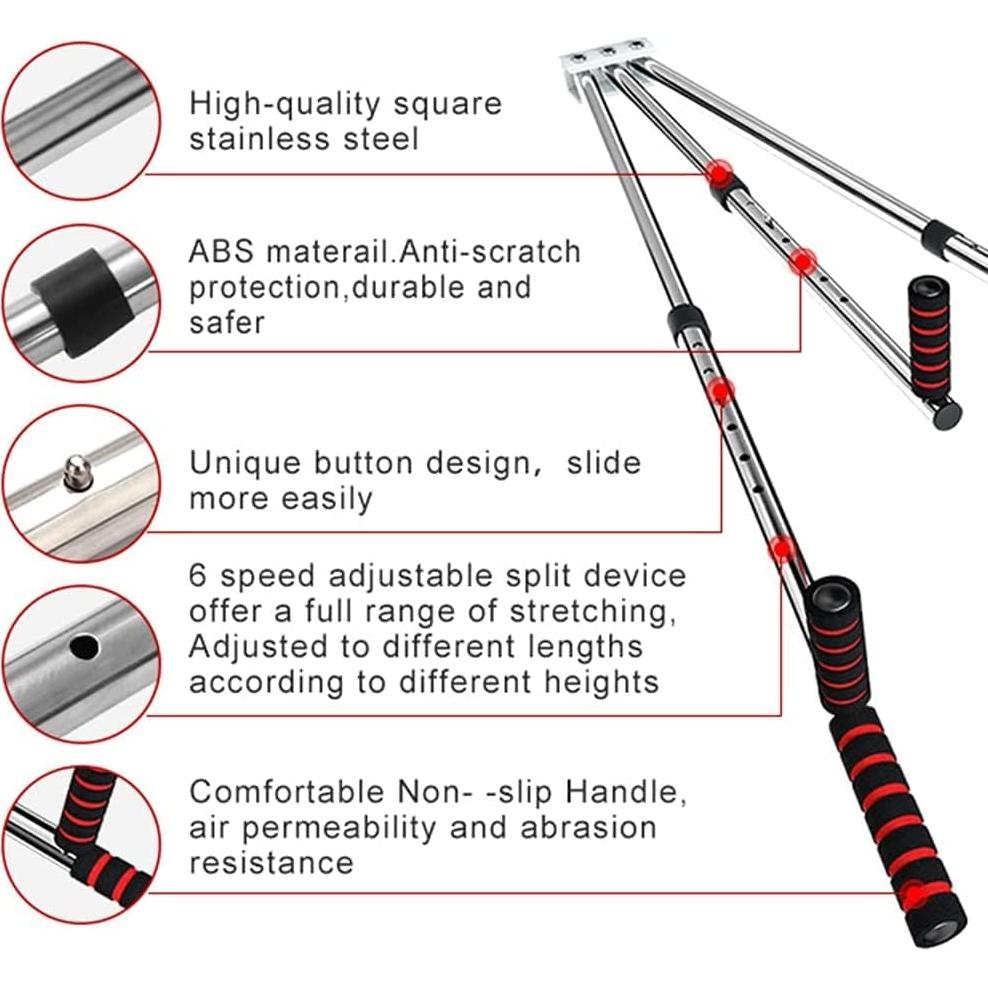 High-quality square stainless steel

ABS materail.Anti-scratch protection,durable and safer

Unique button design, slide more easily

6 speed adjustable split device offer a full range of stretching, Adjusted to different lengths according to different heights

Comfortable Non- -slip Handle, air permeability and abrasion resistance