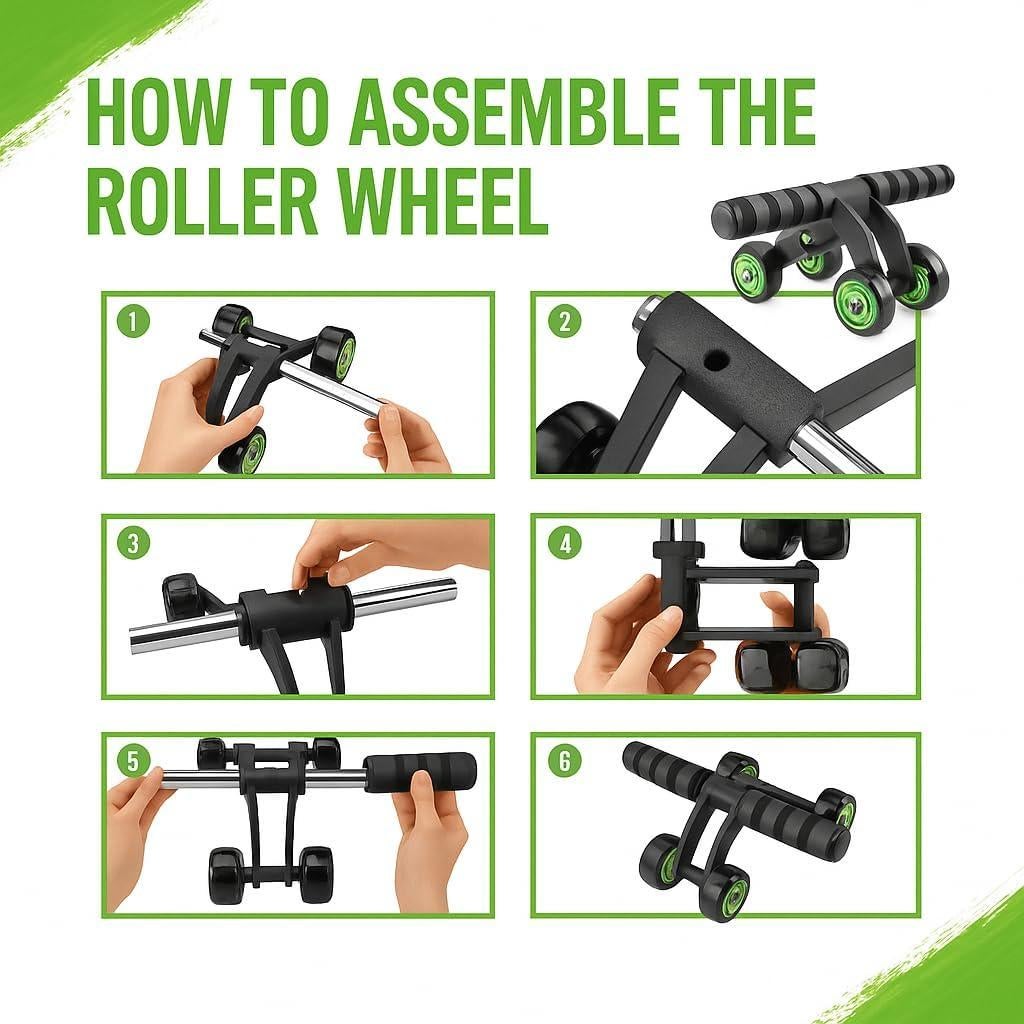 HOW TO ASSEMBLE THE ROLLER WHEEL

1

2

3

4

5

6