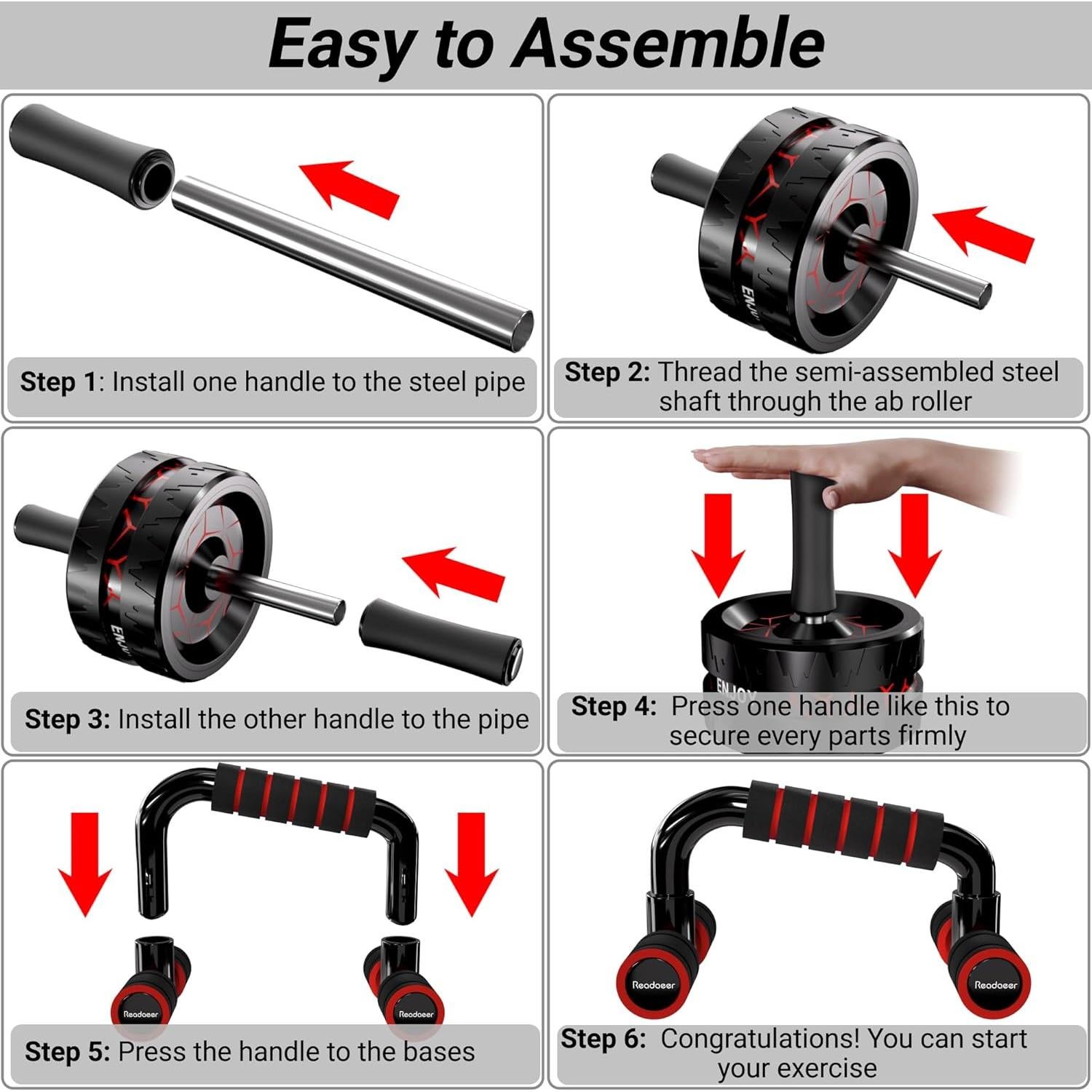 Easy to Assemble

Step 1: Install one handle to the steel pipe

ENJOY

Step 2: Thread the semi-assembled steel shaft through the ab roller

ENJOY

Step 3: Install the other handle to the pipe

ENJOY

Step 4: Press one handle like this to secure every parts firmly

Readaeer

Readaeer

Step 5: Press the handle to the bases

Readaeer

Readaeer

Step 6: Congratulations! You can start your exercise