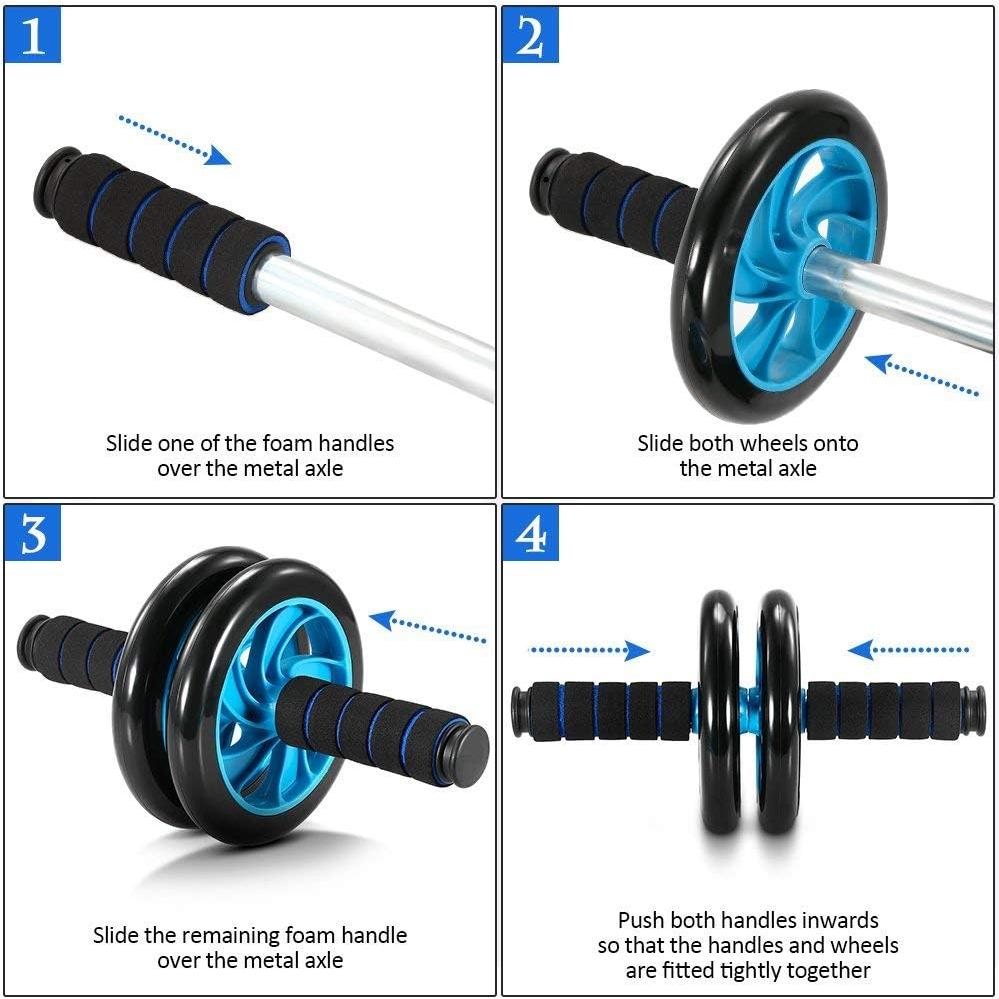 1

Slide one of the foam handles over the metal axle

2

Slide both wheels onto the metal axle

3

Slide the remaining foam handle over the metal axle

4

Push both handles inwards so that the handles and wheels are fitted tightly together