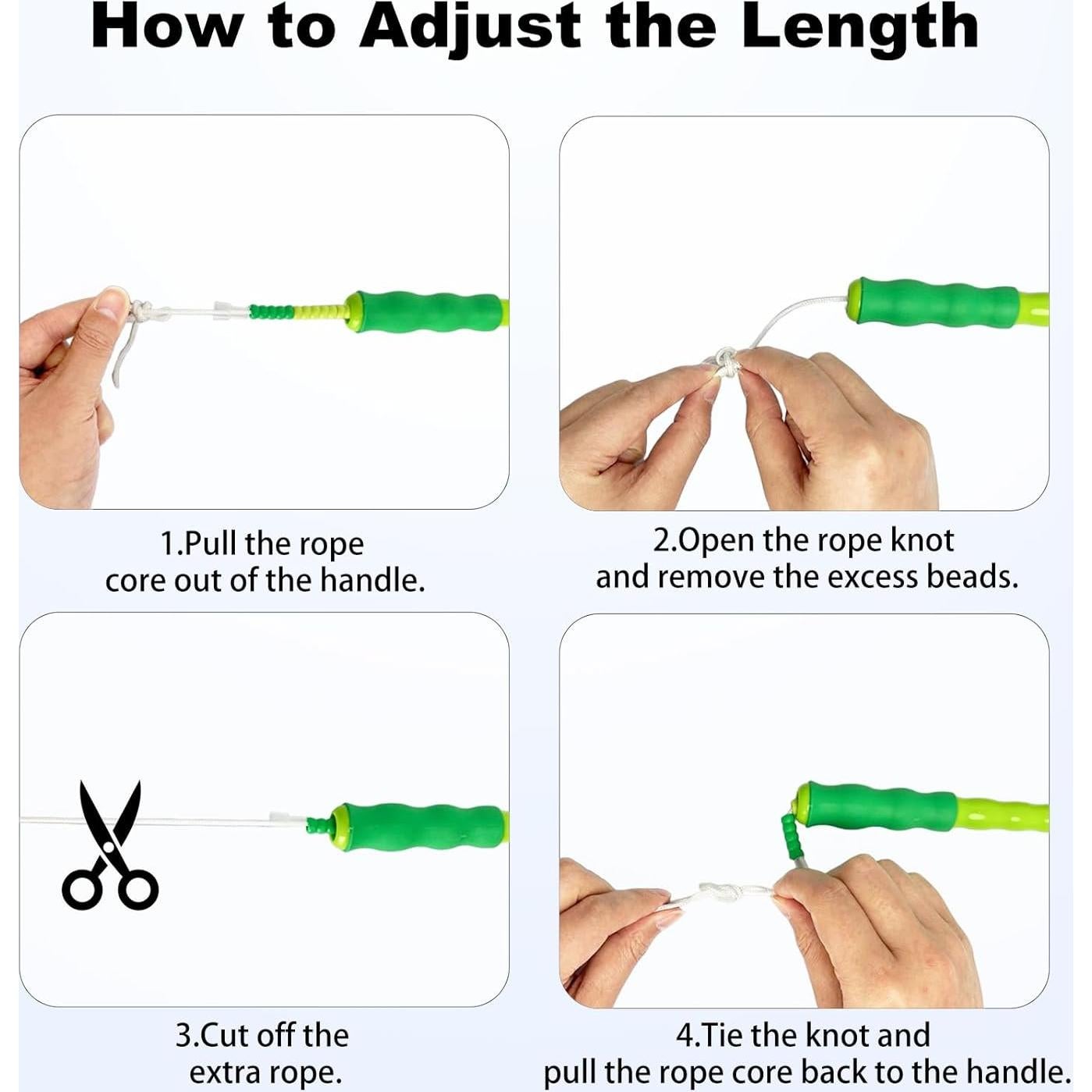 How to Adjust the Length

1.Pull the rope core out of the handle.

2.Open the rope knot and remove the excess beads.

3.Cut off the extra rope.

4.Tie the knot and pull the rope core back to the handle.