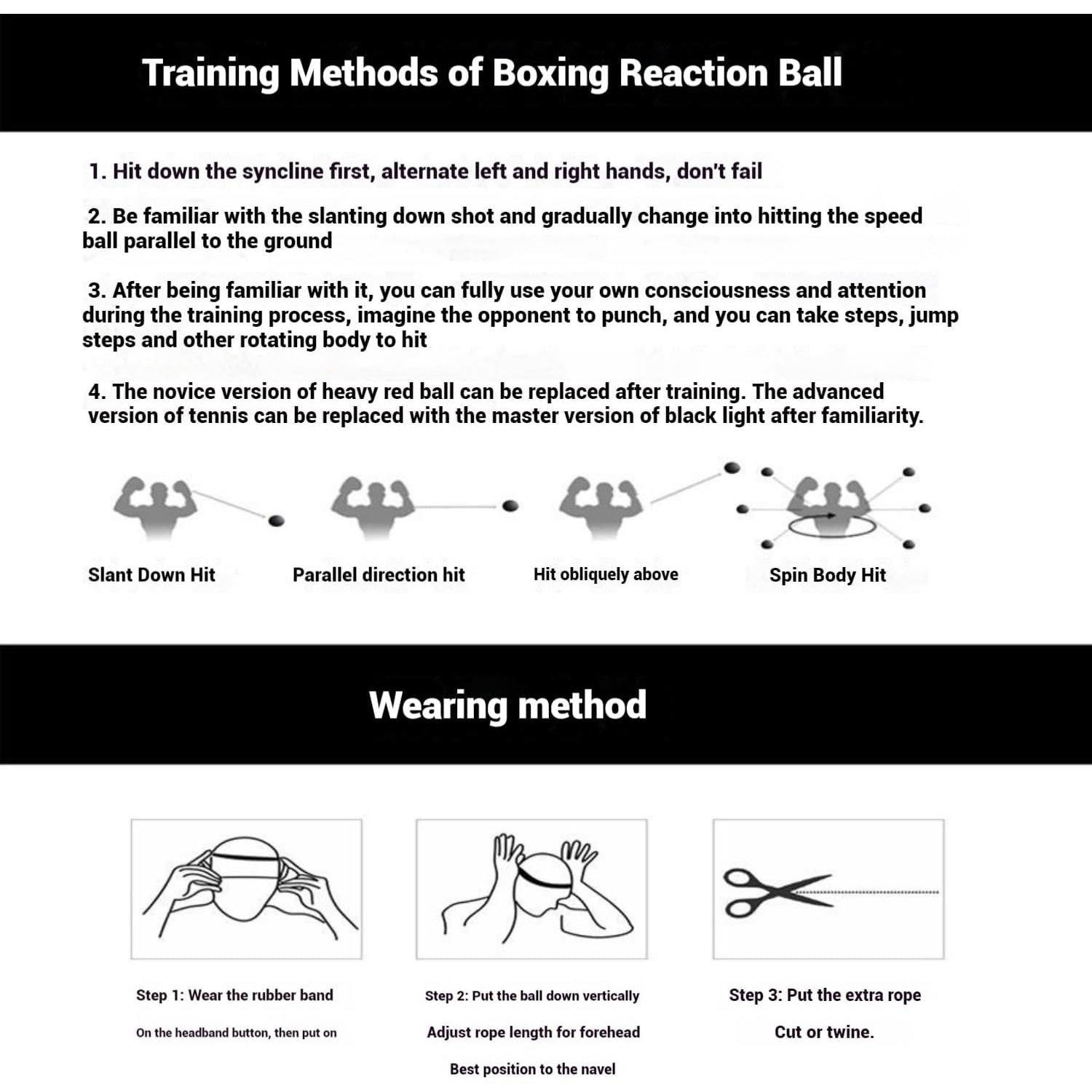 Training Methods of Boxing Reaction Ball

1. Hit down the syncline first, alternate left and right hands, don't fail

2. Be familiar with the slanting down shot and gradually change into hitting the speed ball parallel to the ground

3. After being familiar with it, you can fully use your own consciousness and attention during the training process, imagine the opponent to punch, and you can take steps, jump steps and other rotating body to hit

4. The novice version of heavy red ball can be replaced after training. The advanced version of tennis can be replaced with the master version of black light after familiarity.

Slant Down Hit

Parallel direction hit

Hit obliquely above

Spin Body Hit

Wearing method

Step 1: Wear the rubber band

On the headband button, then put on

Step 2: Put the ball down vertically

Adjust rope length for forehead

Best position to the navel

Step 3: Put the extra rope

Cut or twine.