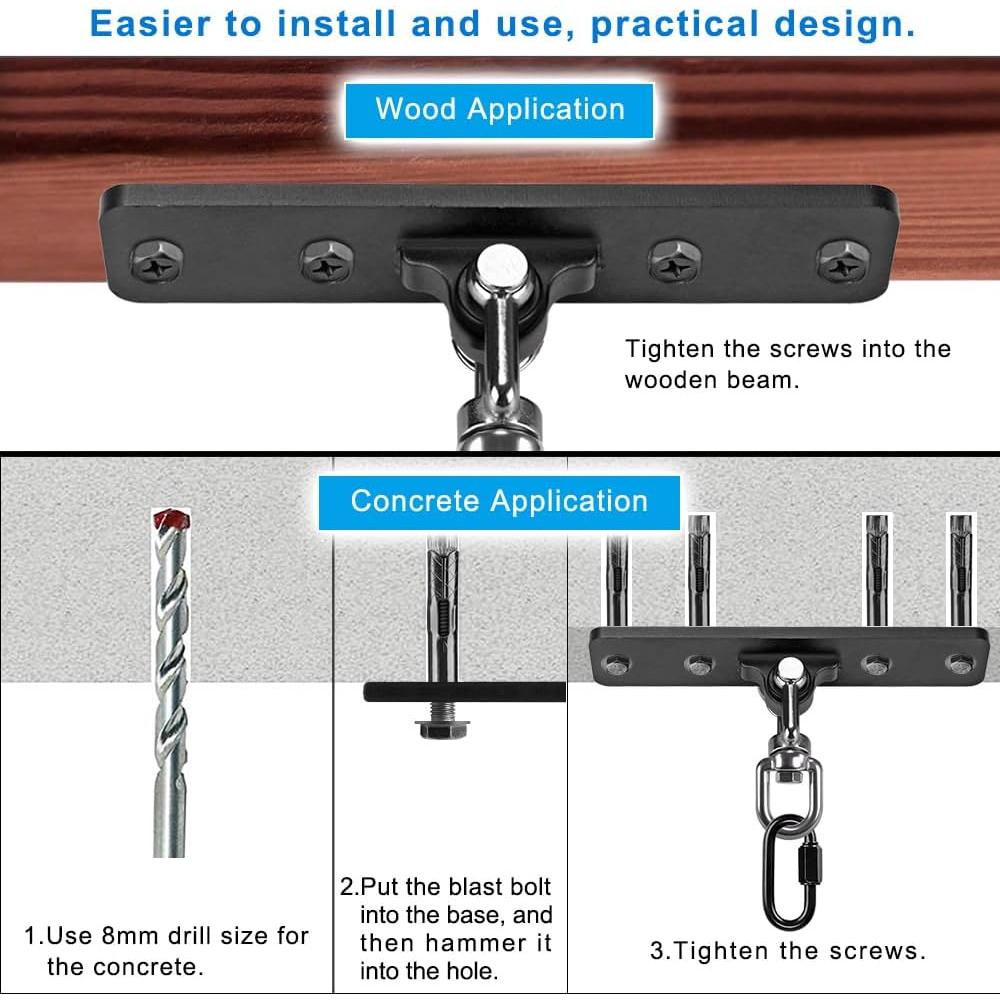 Easier to install and use, practical design.

Wood Application

Tighten the screws into the wooden beam.

Concrete Application

1.Use 8mm drill size for the concrete.

2.Put the blast bolt into the base, and then hammer it into the hole.

3.Tighten the screws.