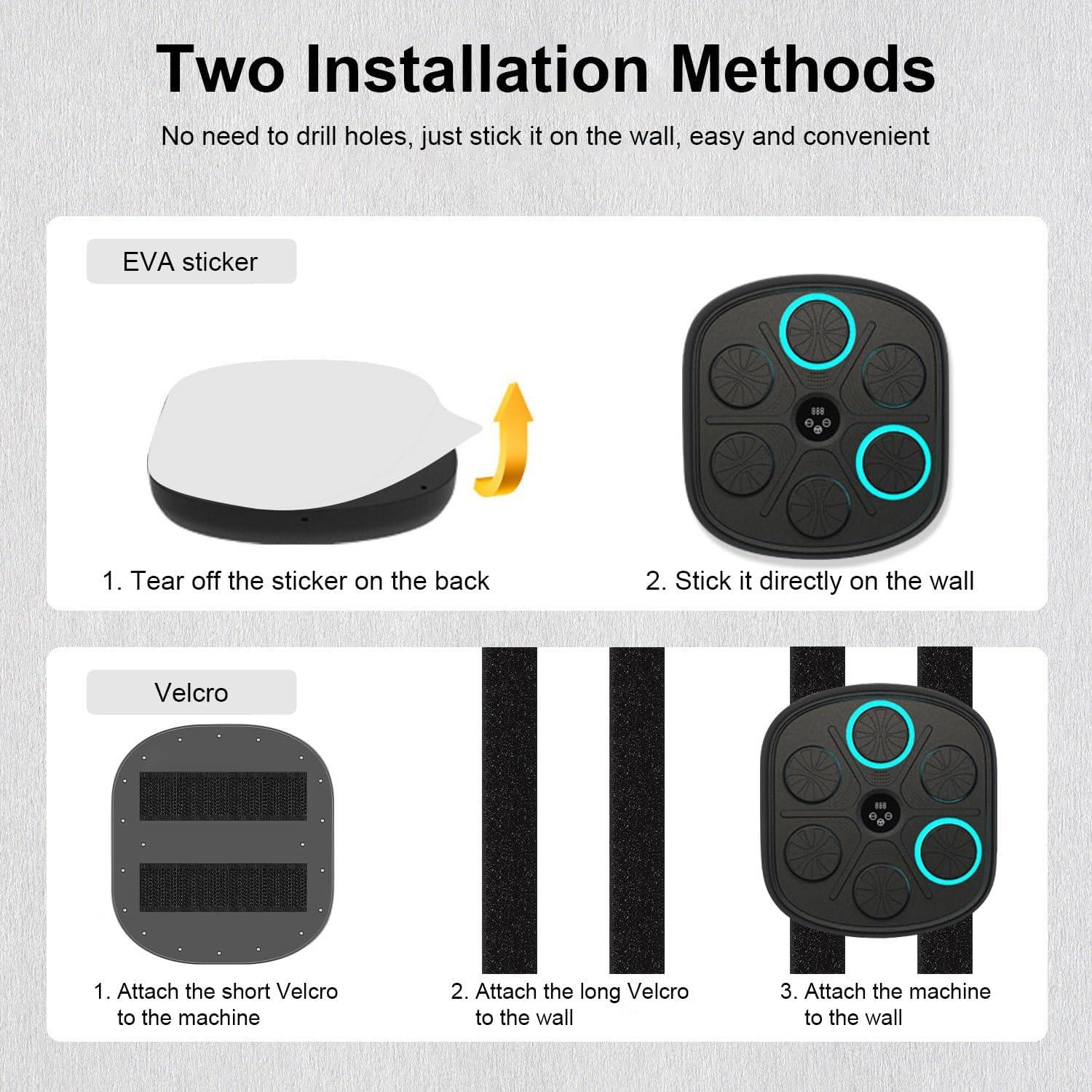 Two Installation Methods

No need to drill holes, just stick it on the wall, easy and convenient

EVA sticker

1. Tear off the sticker on the back

2. Stick it directly on the wall

Velcro

1. Attach the short Velcro to the machine

2. Attach the long Velcro to the wall

3. Attach the machine to the wall