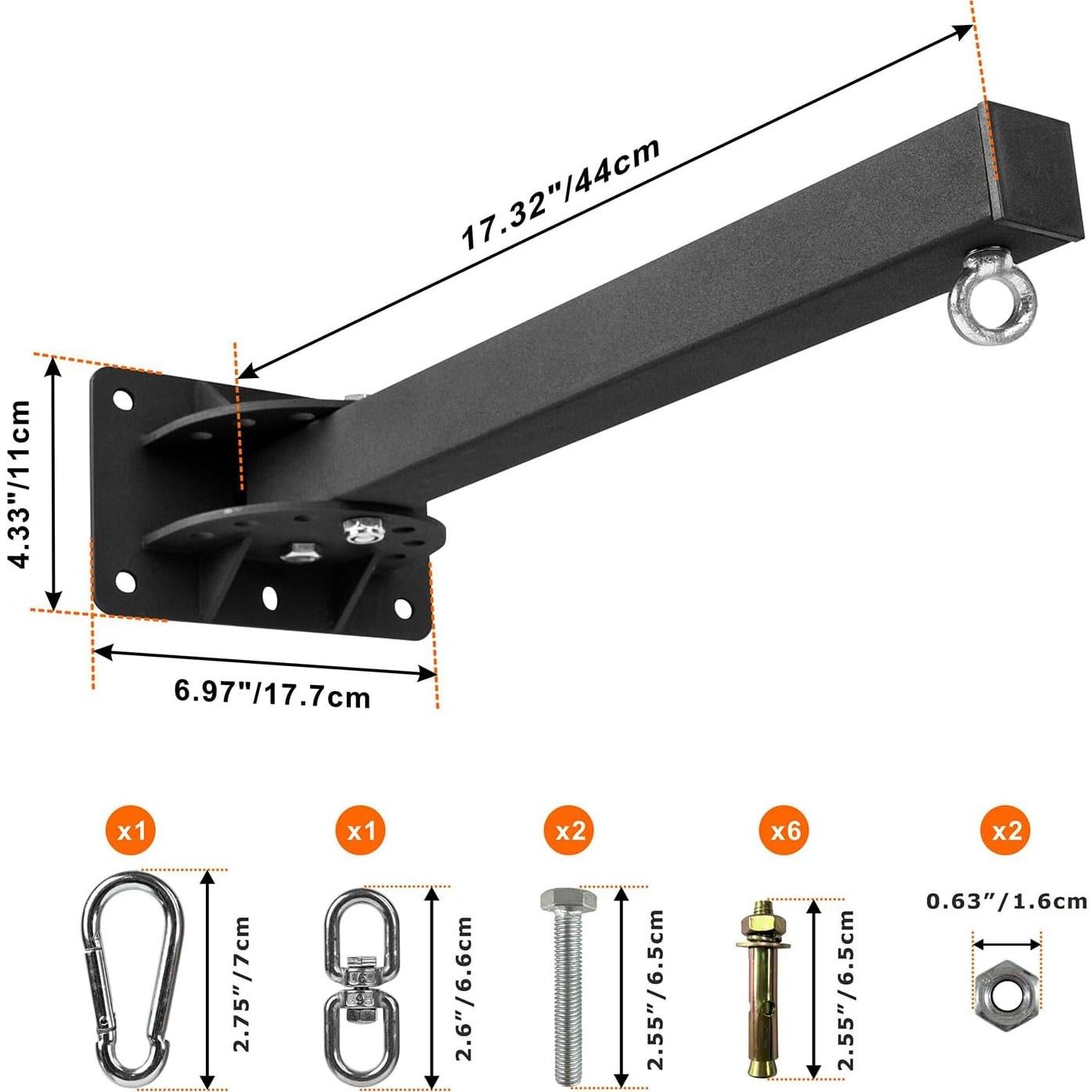 17.32"/44cm

4.33"/11cm

6.97"/17.7cm

x1

2.75"/7cm

x1

2.6"/6.6cm

x2

2.55"/6.5cm

x6

2.55"/6.5cm

x2

0.63"/1.6cm