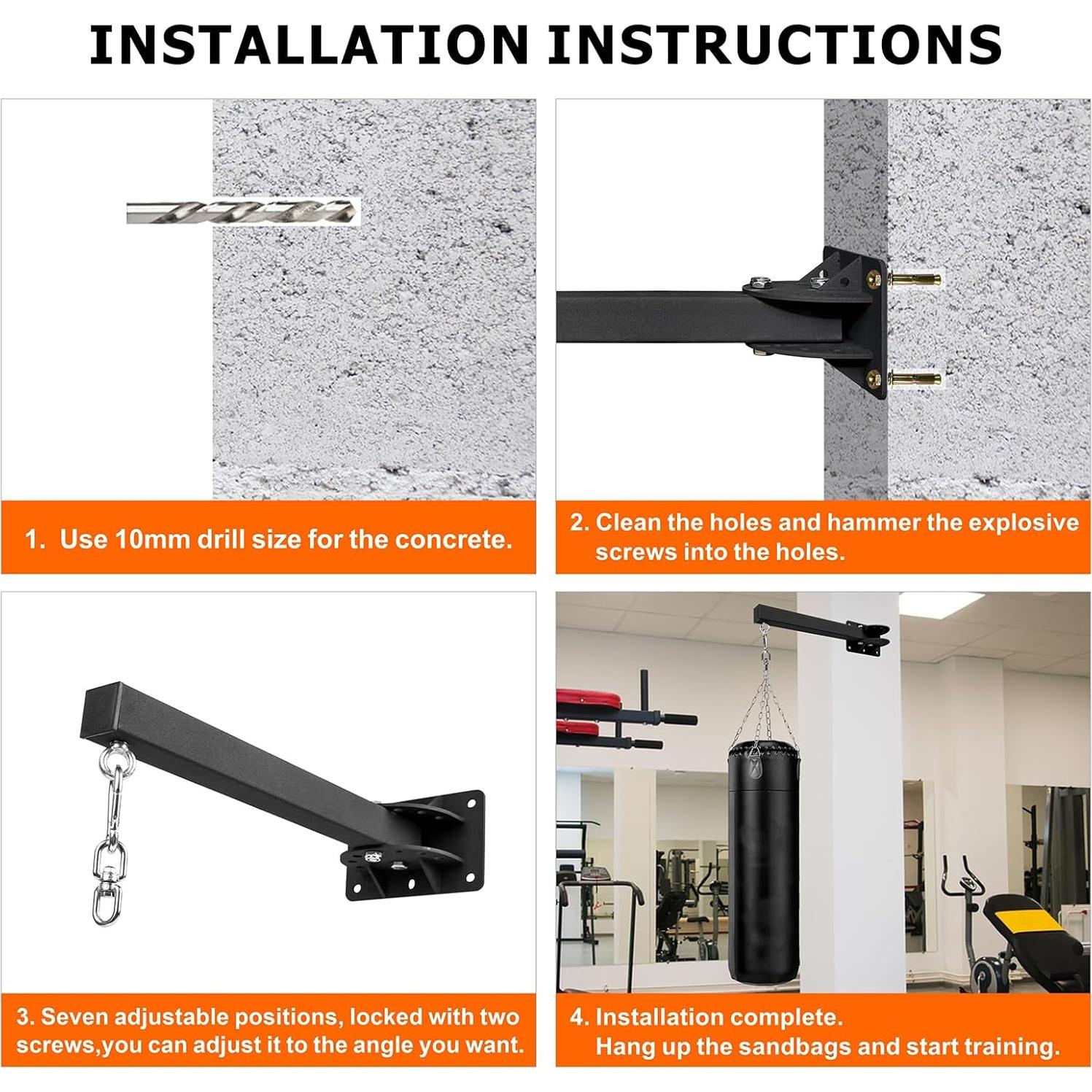 INSTALLATION INSTRUCTIONS

1. Use 10mm drill size for the concrete.

2. Clean the holes and hammer the explosive screws into the holes.

3. Seven adjustable positions, locked with two screws,you can adjust it to the angle you want.

4. Installation complete.
Hang up the sandbags and start training.