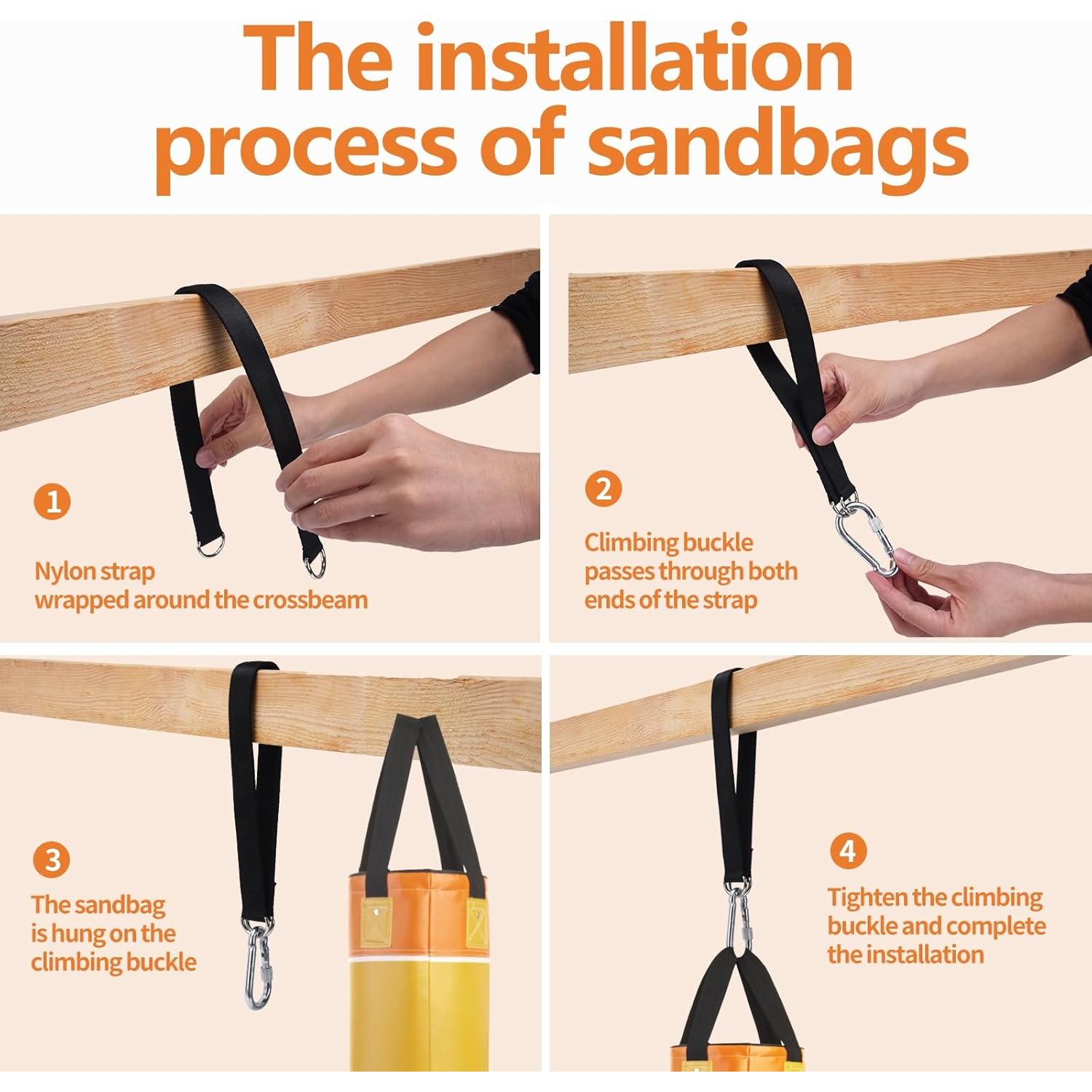 The installation process of sandbags

1

Nylon strap wrapped around the crossbeam

2

Climbing buckle passes through both ends of the strap

3

The sandbag is hung on the climbing buckle

4

Tighten the climbing buckle and complete the installation