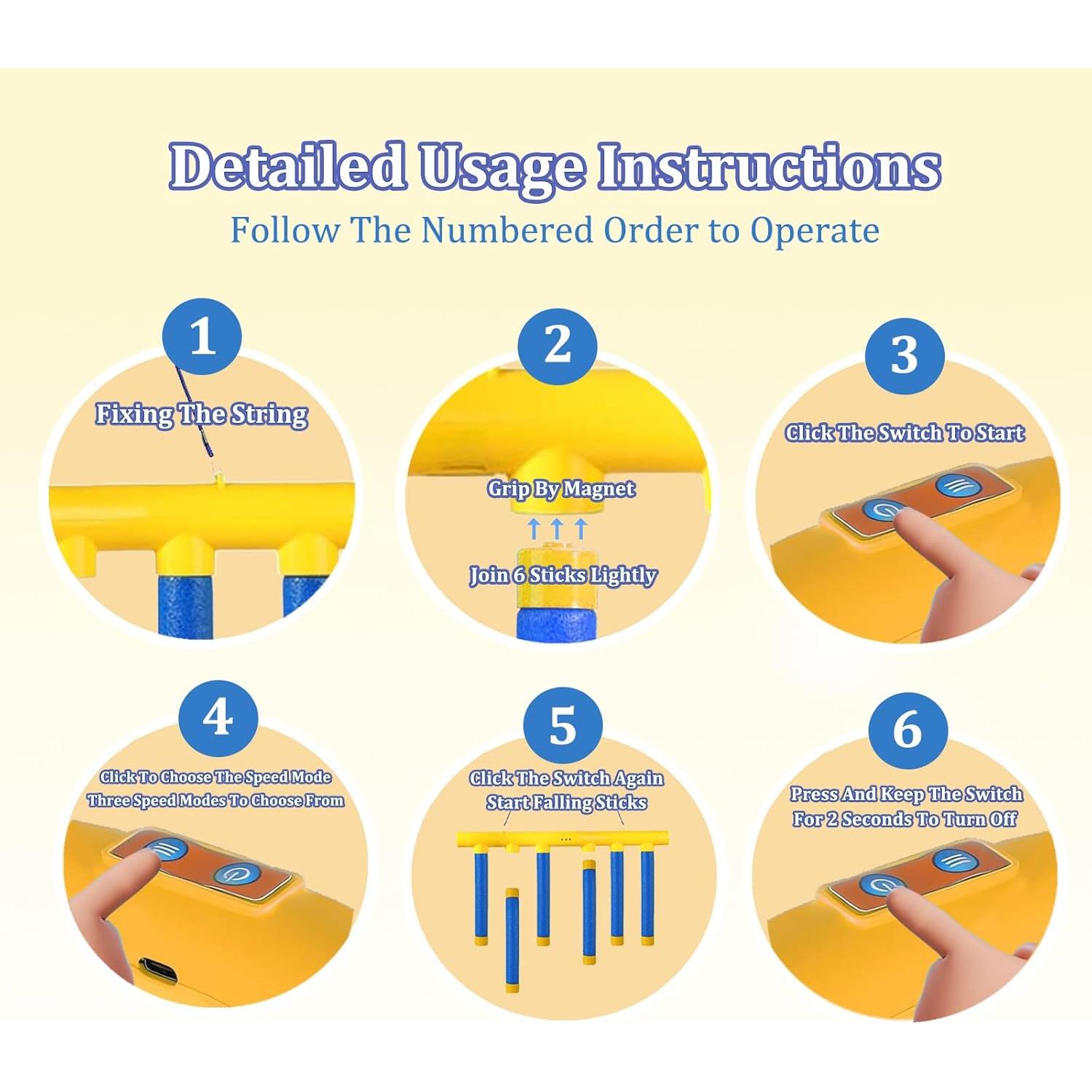 Detailed Usage Instructions
Follow The Numbered Order to Operate

1
Fixing The String

2
Grip By Magnet
Join 6 Sticks Lightly

3
Click The Switch To Start

4
Click To Choose The Speed Mode
Three Speed Modes To Choose From

5
Click The Switch Again
Start Falling Sticks

6
Press And Keep The Switch
For 2 Seconds To Turn Off