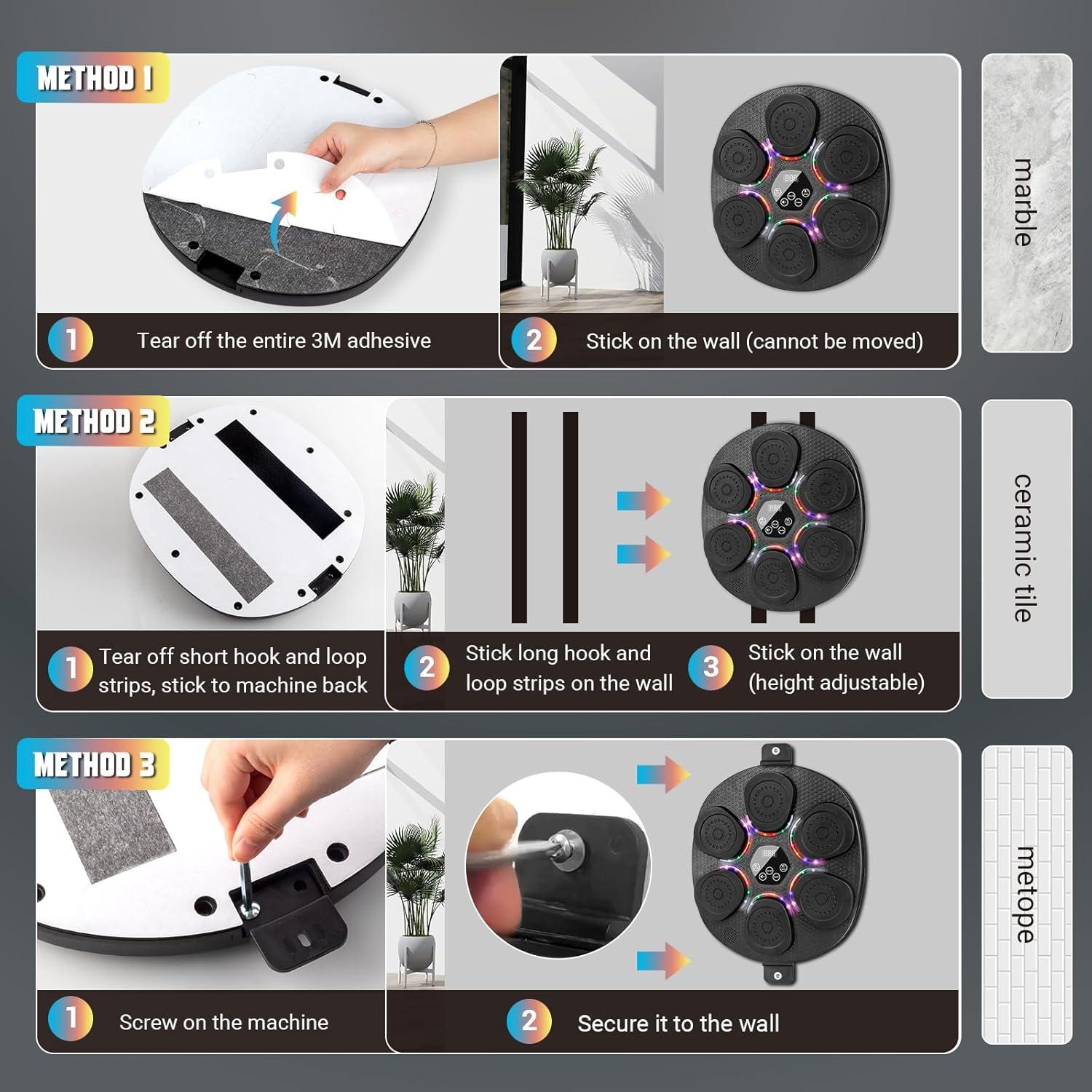 METHOD 1

1 Tear off the entire 3M adhesive

2 Stick on the wall (cannot be moved)

marble

METHOD 2

1 Tear off short hook and loop strips, stick to machine back

2 Stick long hook and loop strips on the wall

3 Stick on the wall (height adjustable)

ceramic tile

METHOD 3

1 Screw on the machine

2 Secure it to the wall

metope