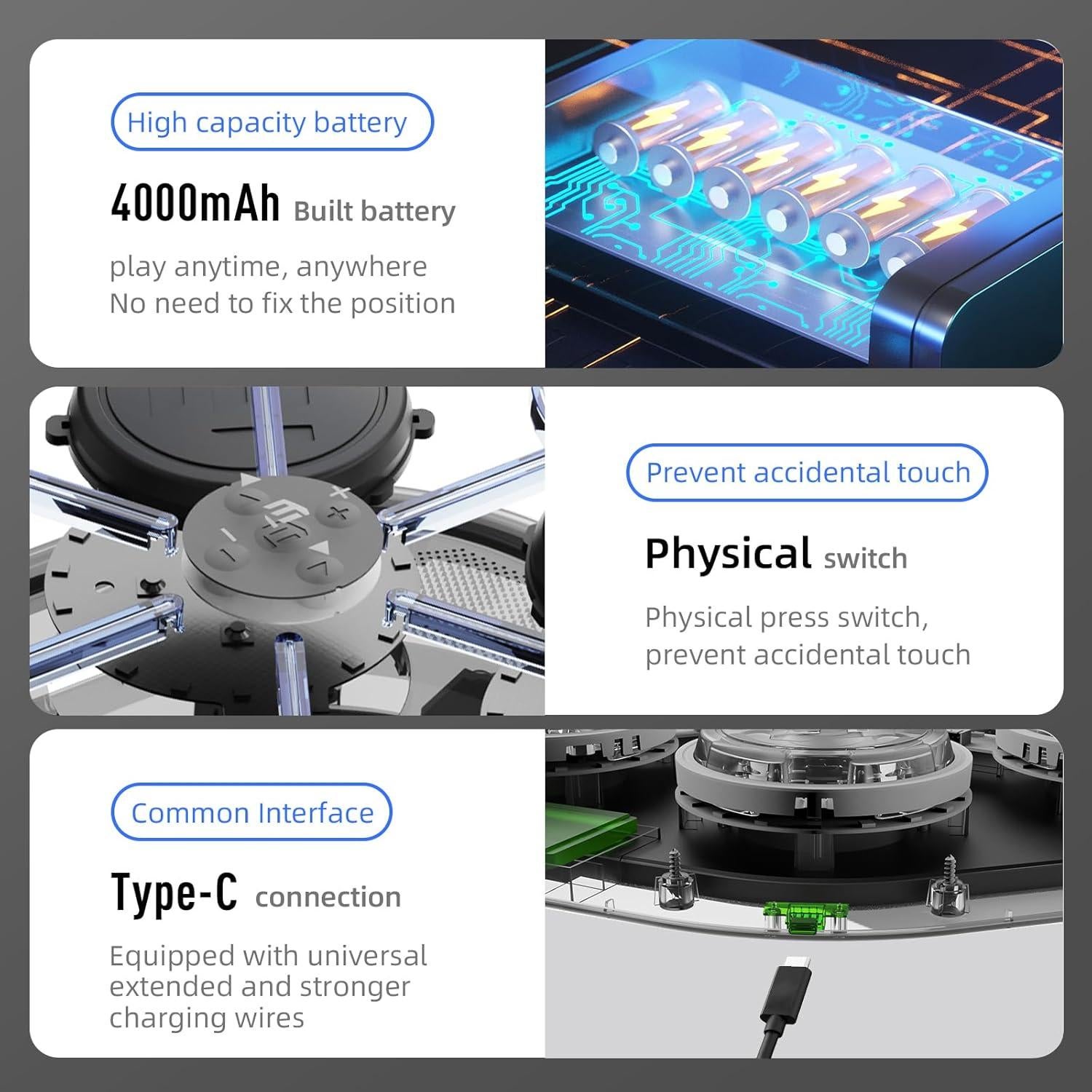 High capacity battery

4000mAh Built battery

play anytime, anywhere
No need to fix the position

Prevent accidental touch

Physical switch

Physical press switch,
prevent accidental touch

Common Interface

Type-C connection

Equipped with universal extended and stronger charging wires