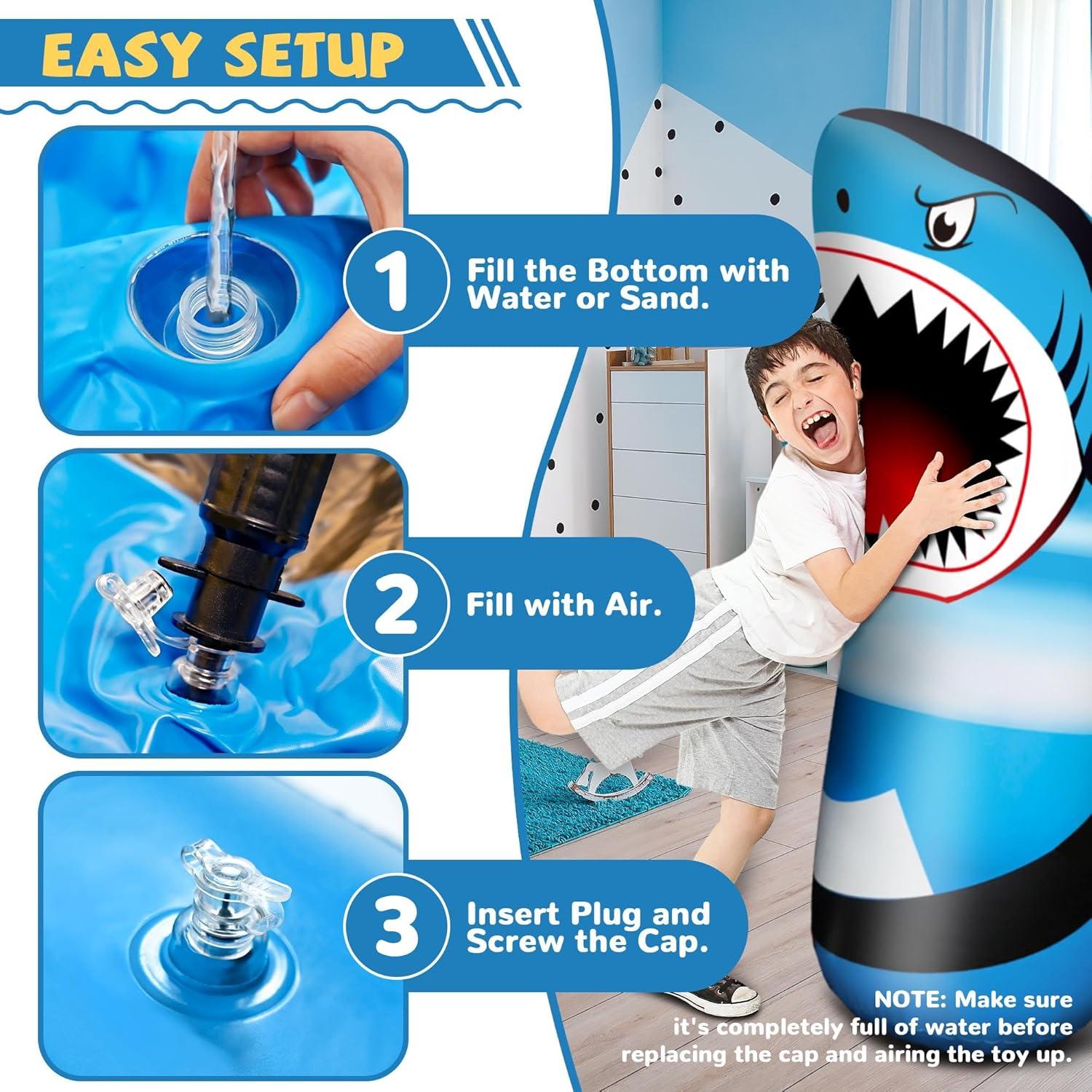 EASY SETUP

1 Fill the Bottom with Water or Sand.

2 Fill with Air.

3 Insert Plug and Screw the Cap.

NOTE: Make sure it's completely full of water before replacing the cap and airing the toy up.