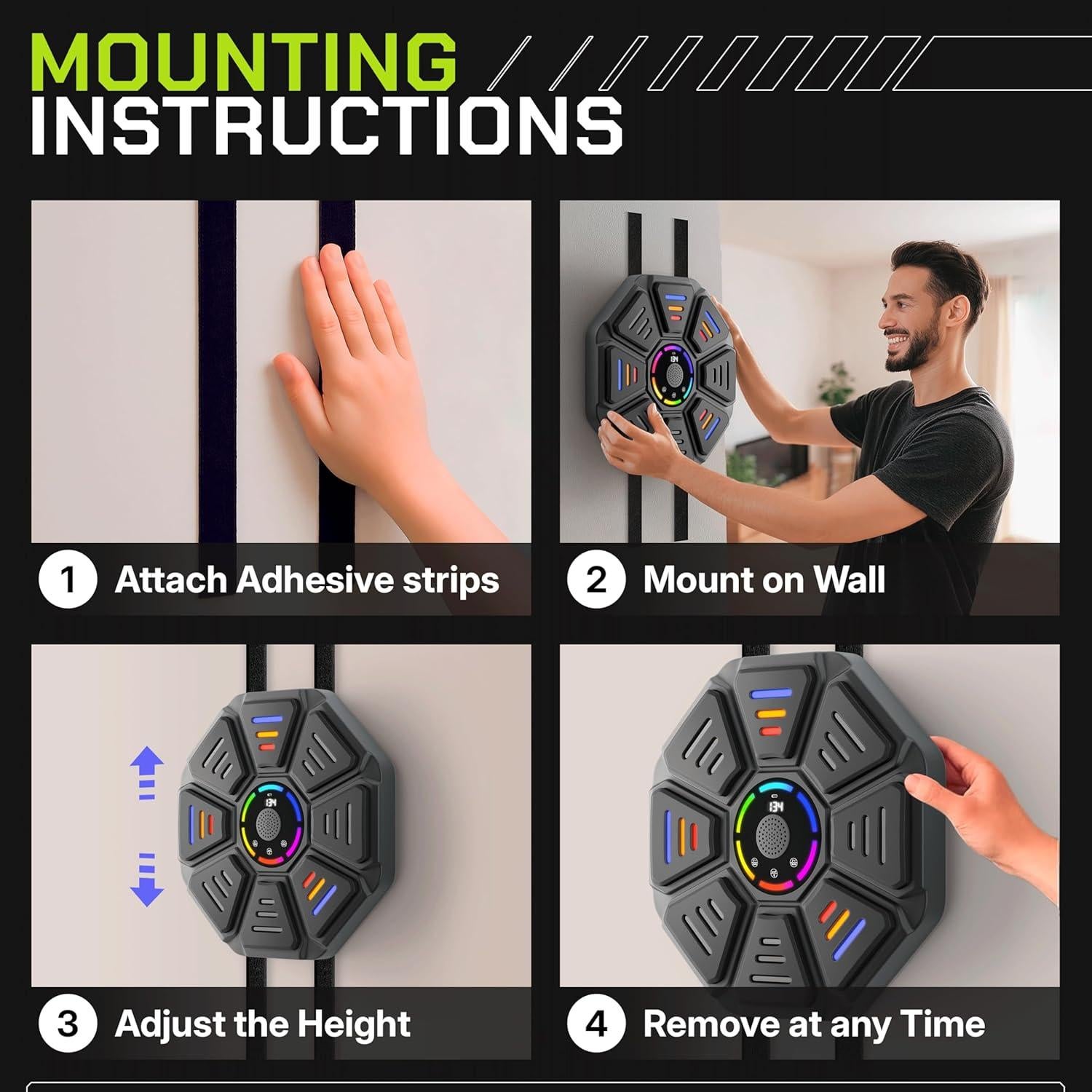 MOUNTING
INSTRUCTIONS

1 Attach Adhesive strips

2 Mount on Wall

3 Adjust the Height

4 Remove at any Time