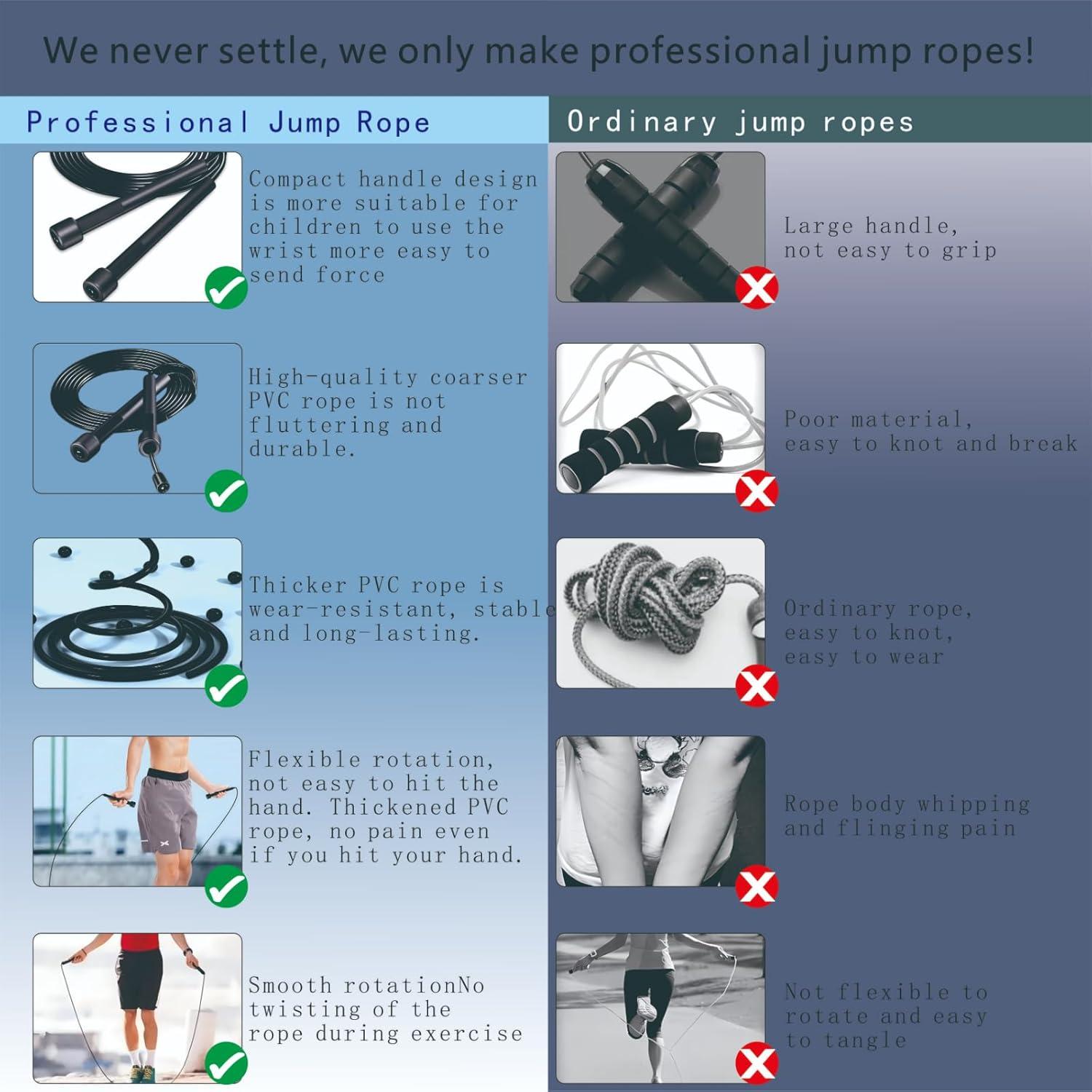 We never settle, we only make professional jump ropes!

Professional Jump Rope

Compact handle design is more suitable for children to use the wrist more easy to send force

High-quality coarser PVC rope is not fluttering and durable.

Thicker PVC rope is wear-resistant, stable and long-lasting.

Flexible rotation, not easy to hit the hand. Thickened PVC rope, no pain even if you hit your hand.

Smooth rotationNo twisting of the rope during exercise

Ordinary jump ropes

Large handle, not easy to grip

Poor material, easy to knot and break

Ordinary rope, easy to knot, easy to wear

Rope body whipping and flinging pain

Not flexible to rotate and easy to tangle