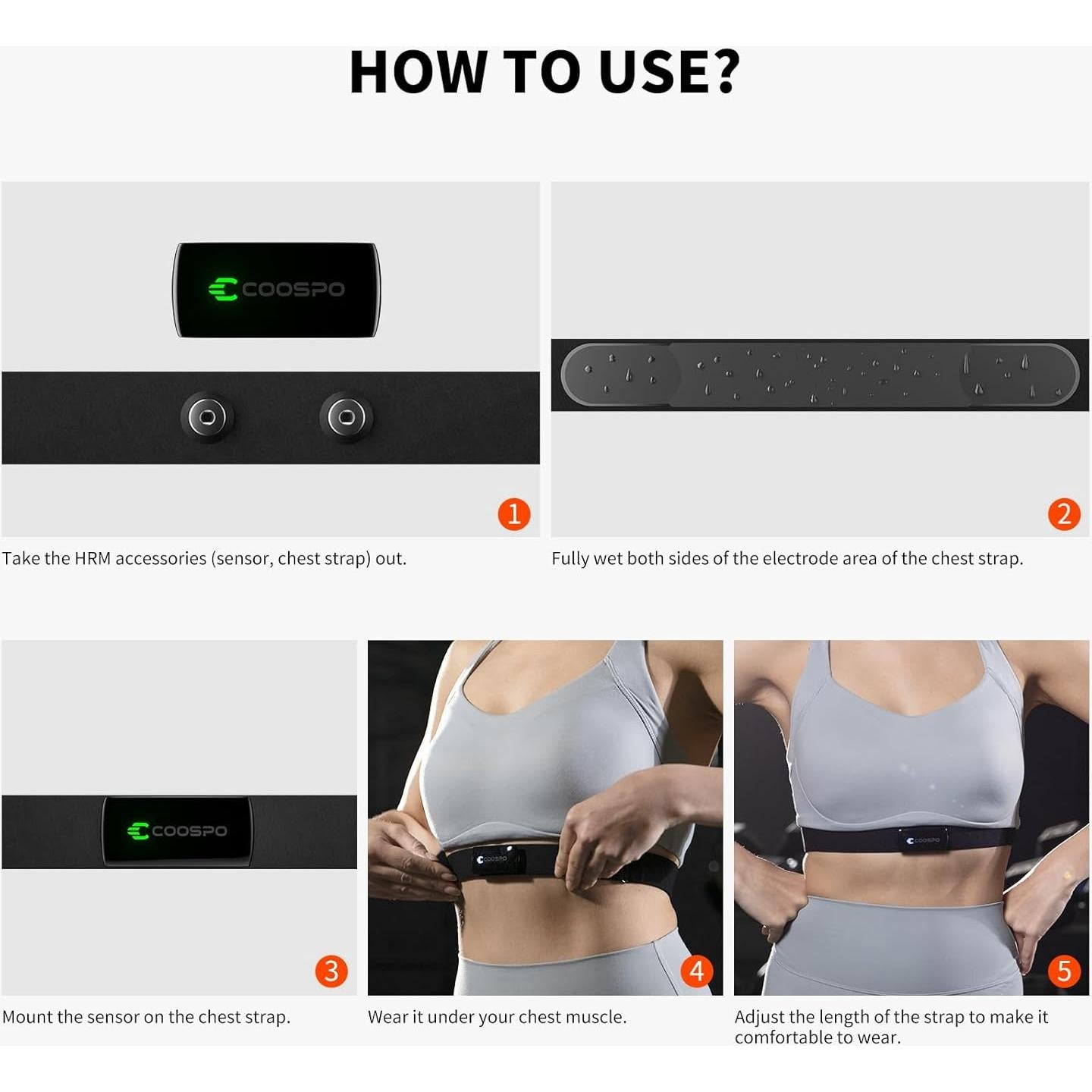 HOW TO USE?

COOSPO

1

Take the HRM accessories (sensor, chest strap) out.

2

Fully wet both sides of the electrode area of the chest strap.

COOSPO

3

Mount the sensor on the chest strap.

COOSPO

4

Wear it under your chest muscle.

COOSPO

5

Adjust the length of the strap to make it comfortable to wear.