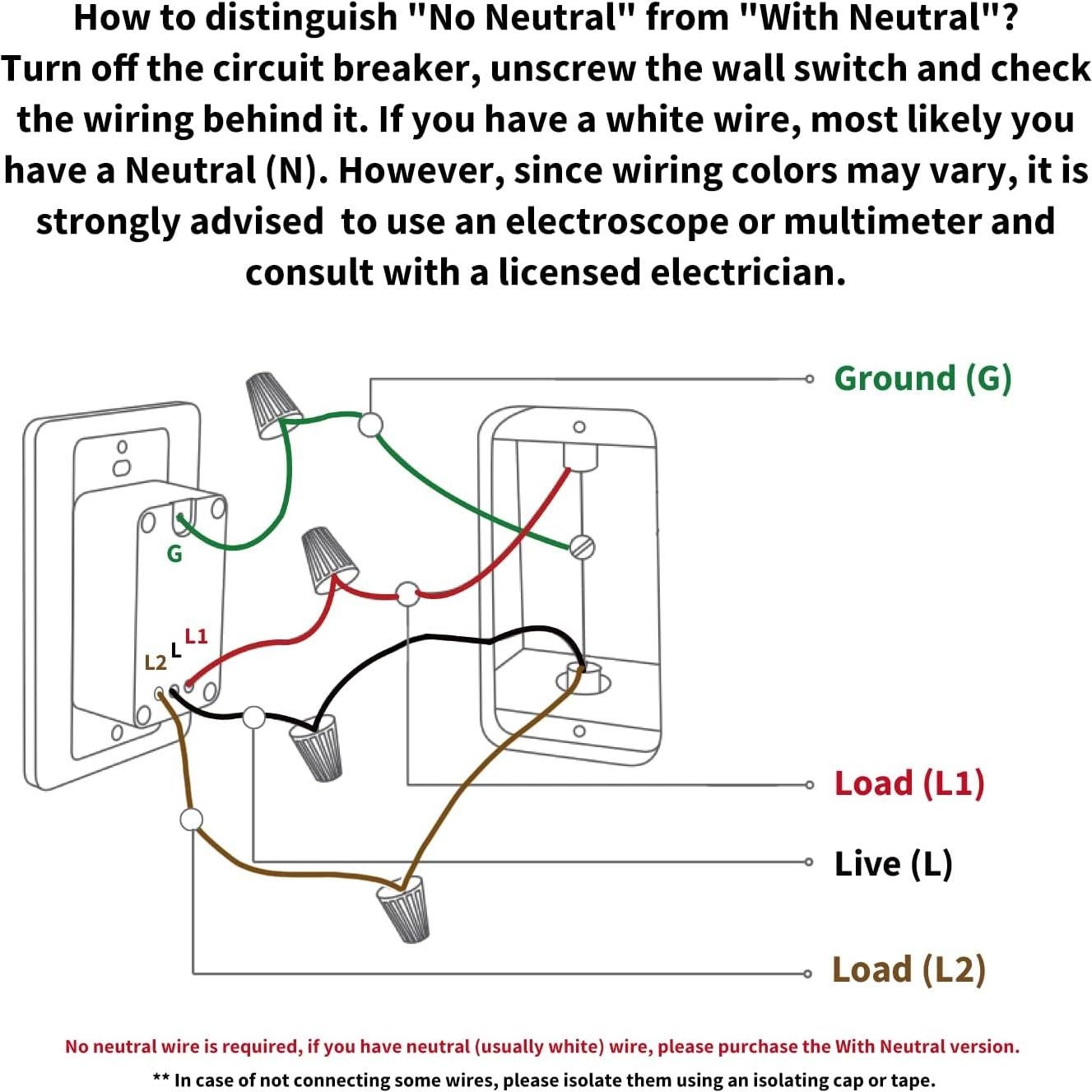 How to distinguish "No Neutral" from "With Neutral"? Turn off the circuit breaker, unscrew the wall switch and check the wiring behind it. If you have a white wire, most likely you have a Neutral (N). However, since wiring colors may vary, it is strongly advised  to use an electroscope or multimeter and consult with a licensed electrician.

Ground (G)

G

L1
L
L2

Load (L1)

Live (L)

Load (L2)

No neutral wire is required, if you have neutral (usually white) wire, please purchase the With Neutral version.

** In case of not connecting some wires, please isolate them using an isolating cap or tape.