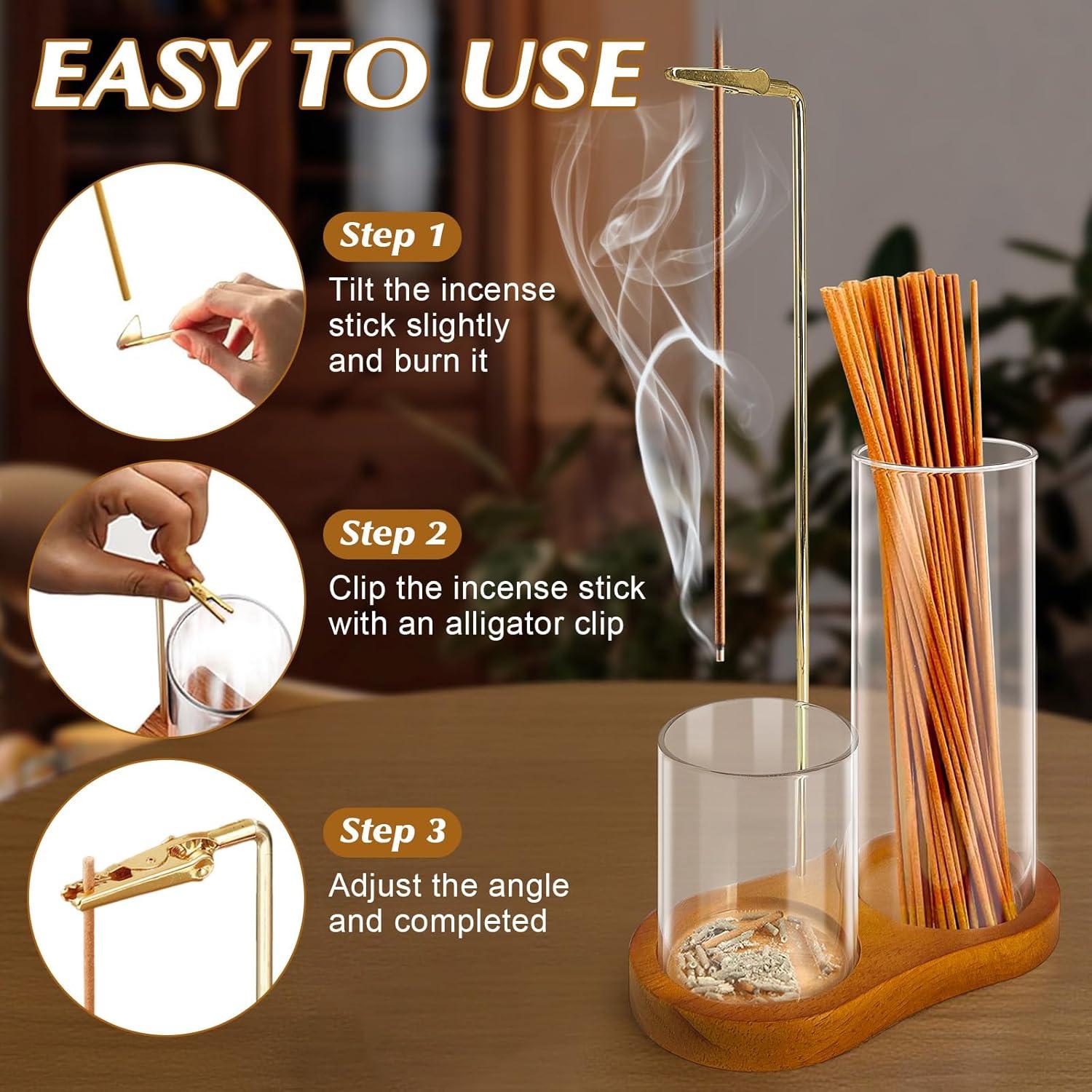 EASY TO USE

Step 1

Tilt the incense stick slightly and burn it

Step 2

Clip the incense stick with an alligator clip

Step 3

Adjust the angle and completed