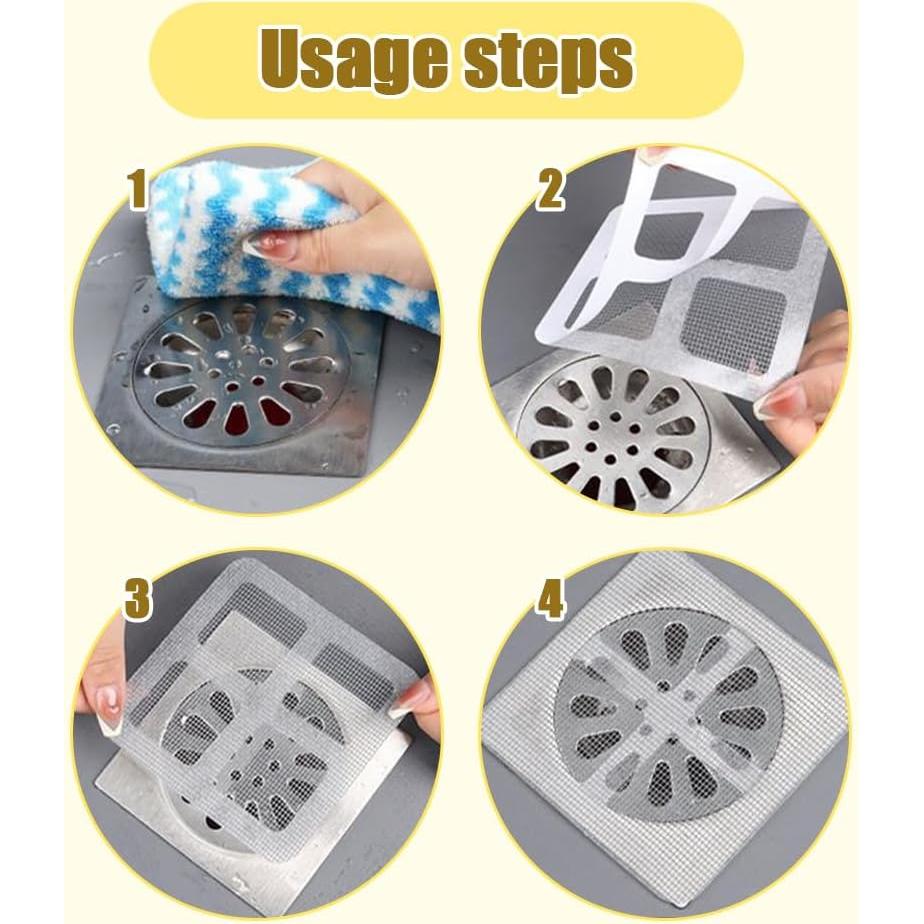 Usage steps

1

2

3

4