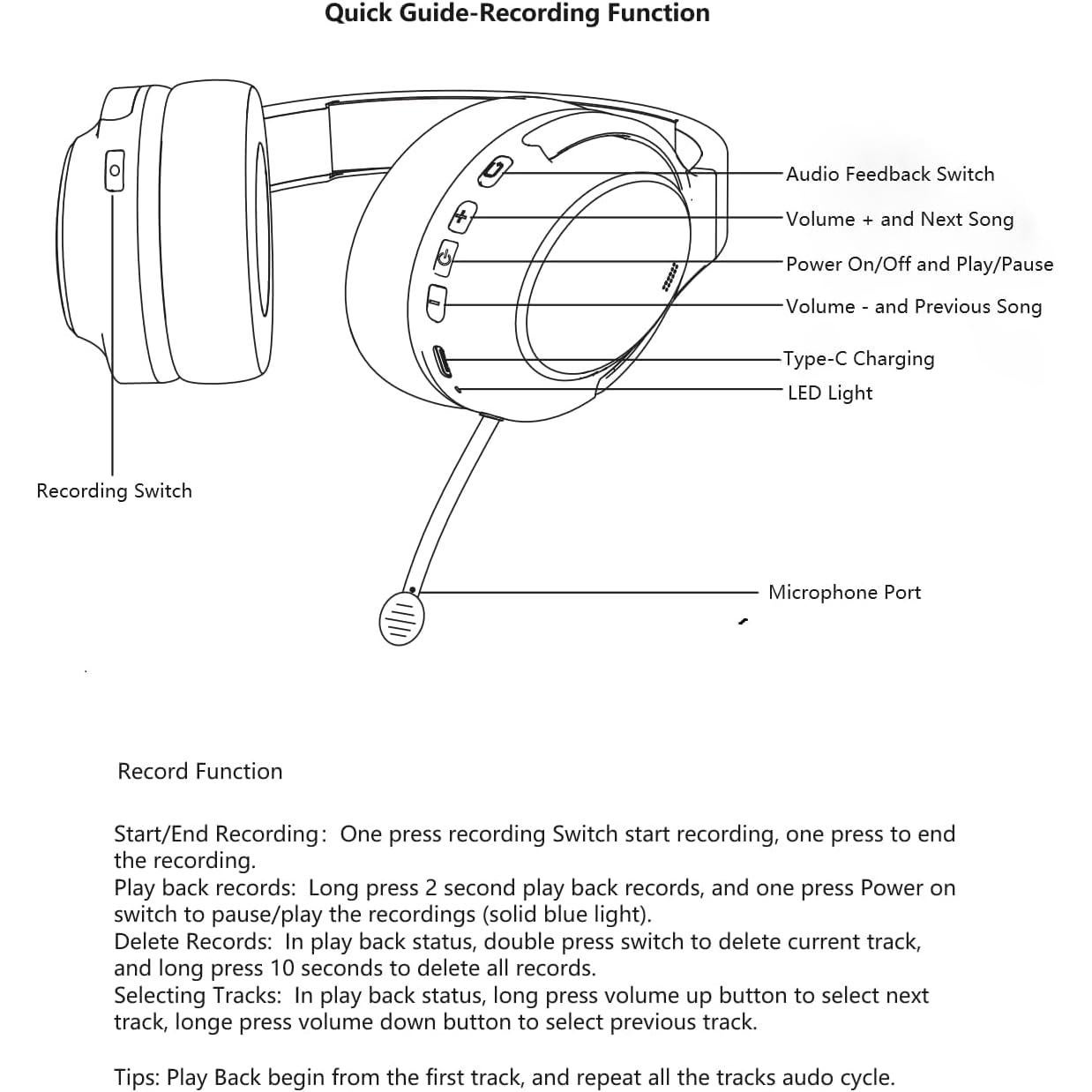 Quick Guide-Recording Function

Audio Feedback Switch
Volume + and Next Song
Power On/Off and Play/Pause
Volume - and Previous Song
Type-C Charging
LED Light
Recording Switch
Microphone Port

Record Function

Start/End Recording: One press recording Switch start recording, one press to end the recording.
Play back records: Long press 2 second play back records, and one press Power on switch to pause/play the recordings (solid blue light).
Delete Records: In play back status, double press switch to delete current track, and long press 10 seconds to delete all records.
Selecting Tracks: In play back status, long press volume up button to select next track, longe press volume down button to select previous track.

Tips: Play Back begin from the first track, and repeat all the tracks audo cycle.