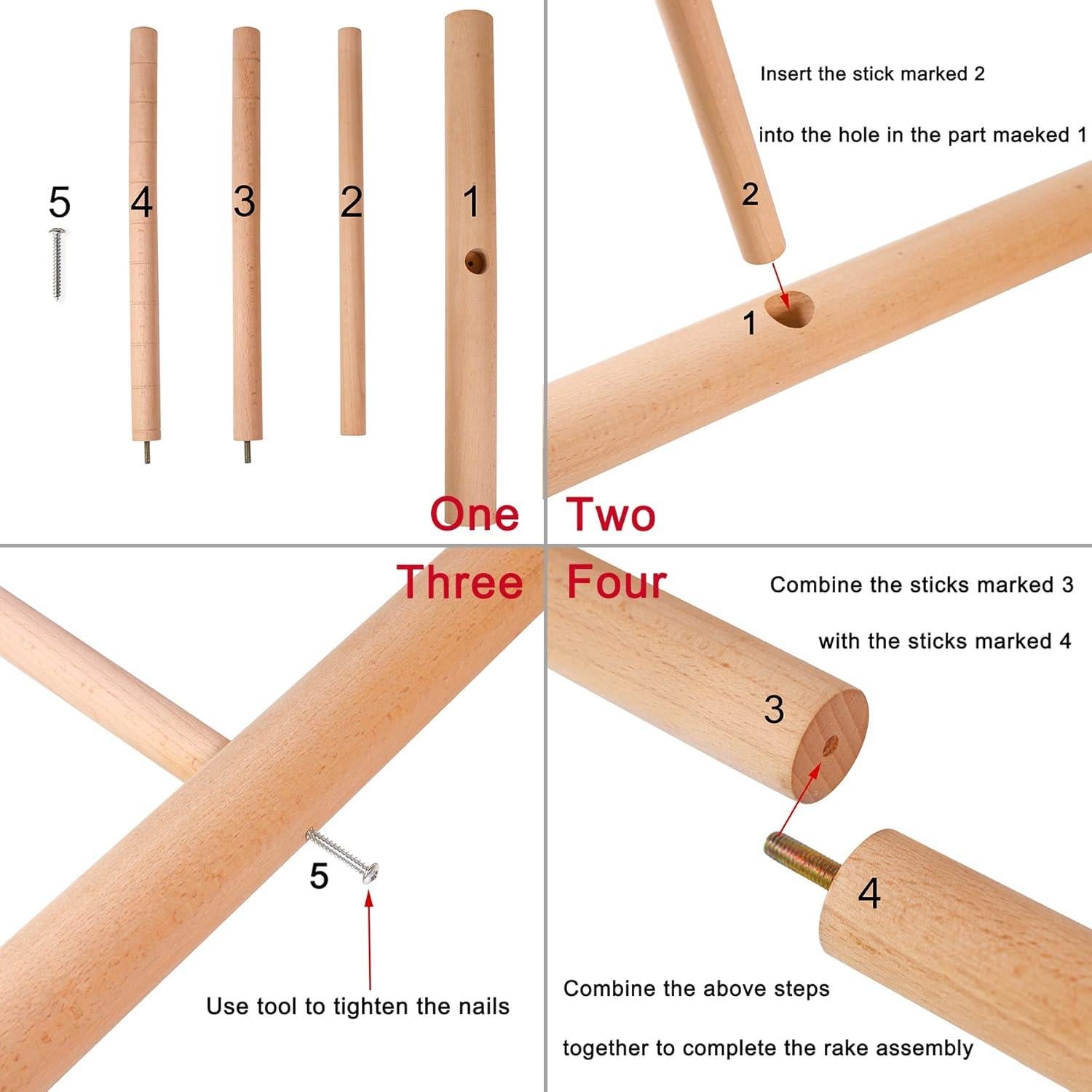 5 4 3 2 1

One

Insert the stick marked 2

into the hole in the part maeked 1

2

1

Two

Three

5

Use tool to tighten the nails

Four

Combine the sticks marked 3

with the sticks marked 4

3

4

Combine the above steps

together to complete the rake assembly