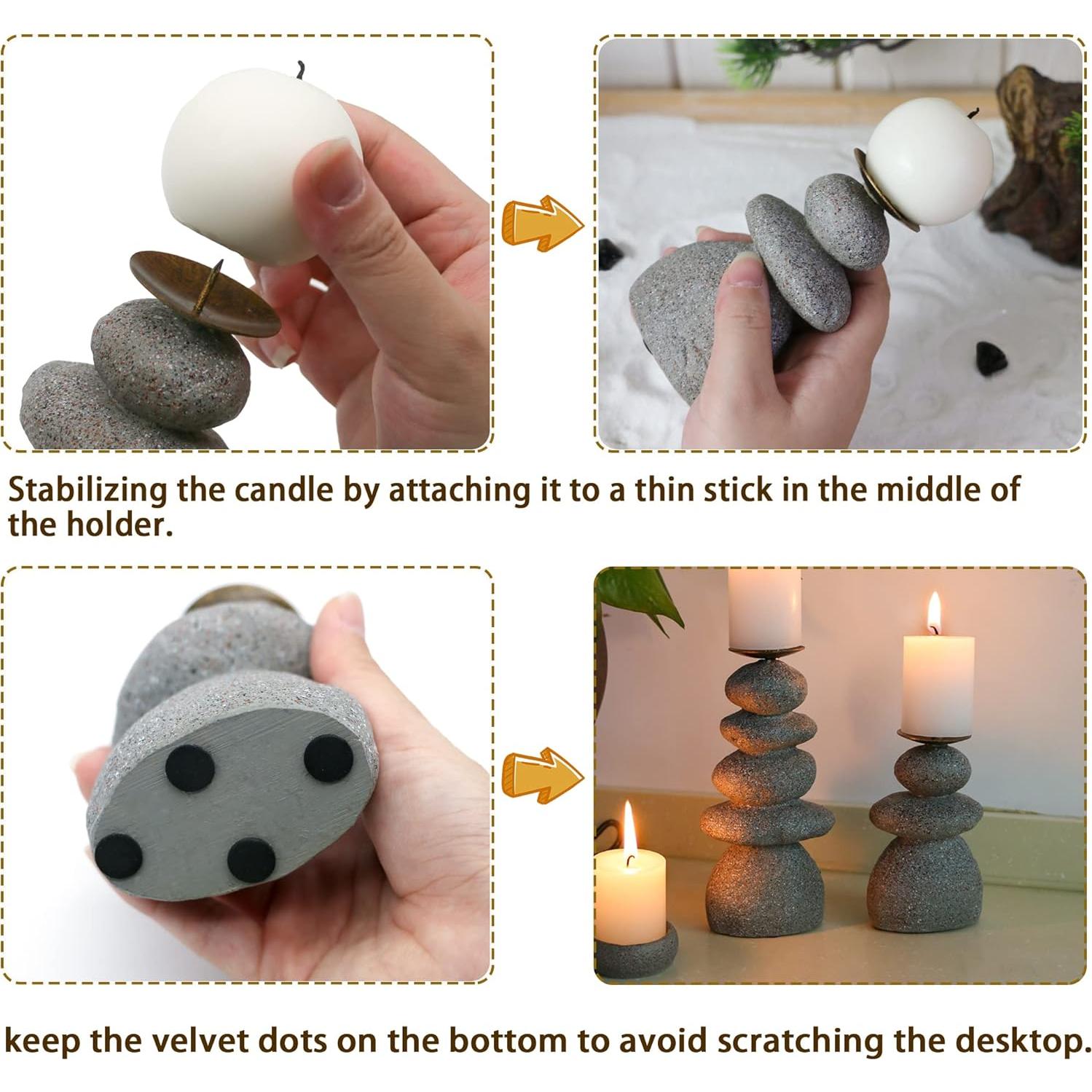 Stabilizing the candle by attaching it to a thin stick in the middle of the holder.

keep the velvet dots on the bottom to avoid scratching the desktop.