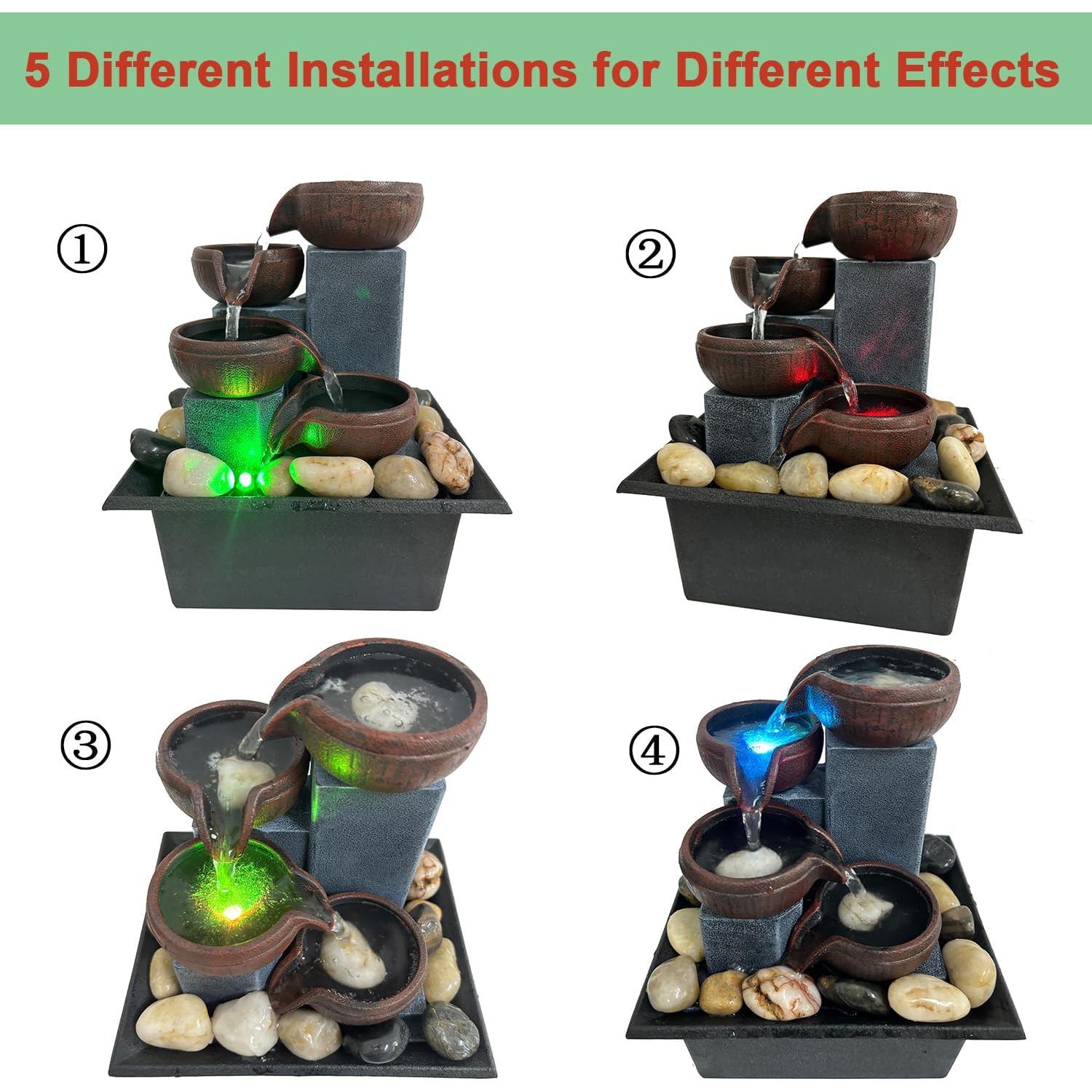 5 Different Installations for Different Effects

①

②

③

④