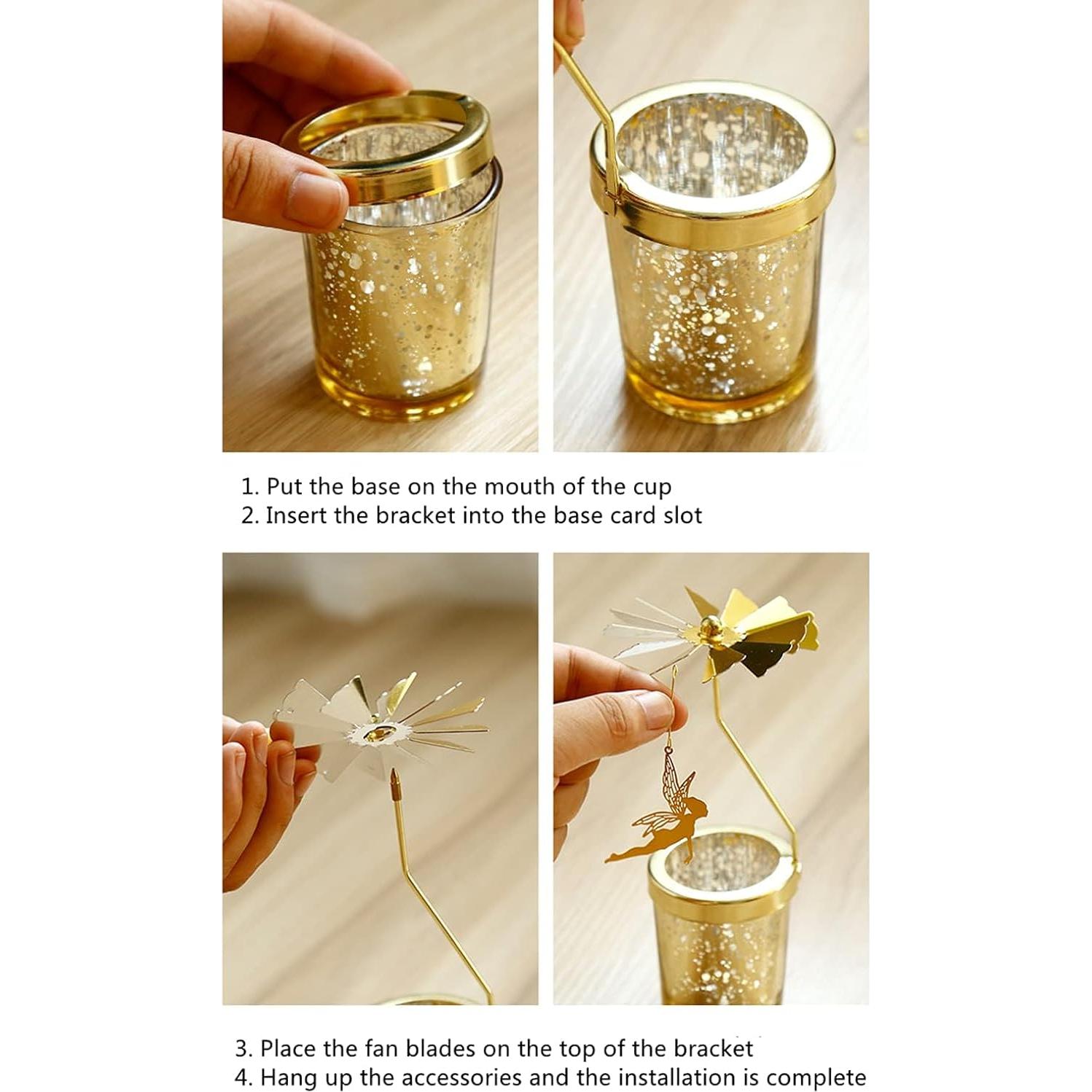 1. Put the base on the mouth of the cup
2. Insert the bracket into the base card slot

3. Place the fan blades on the top of the bracket
4. Hang up the accessories and the installation is complete