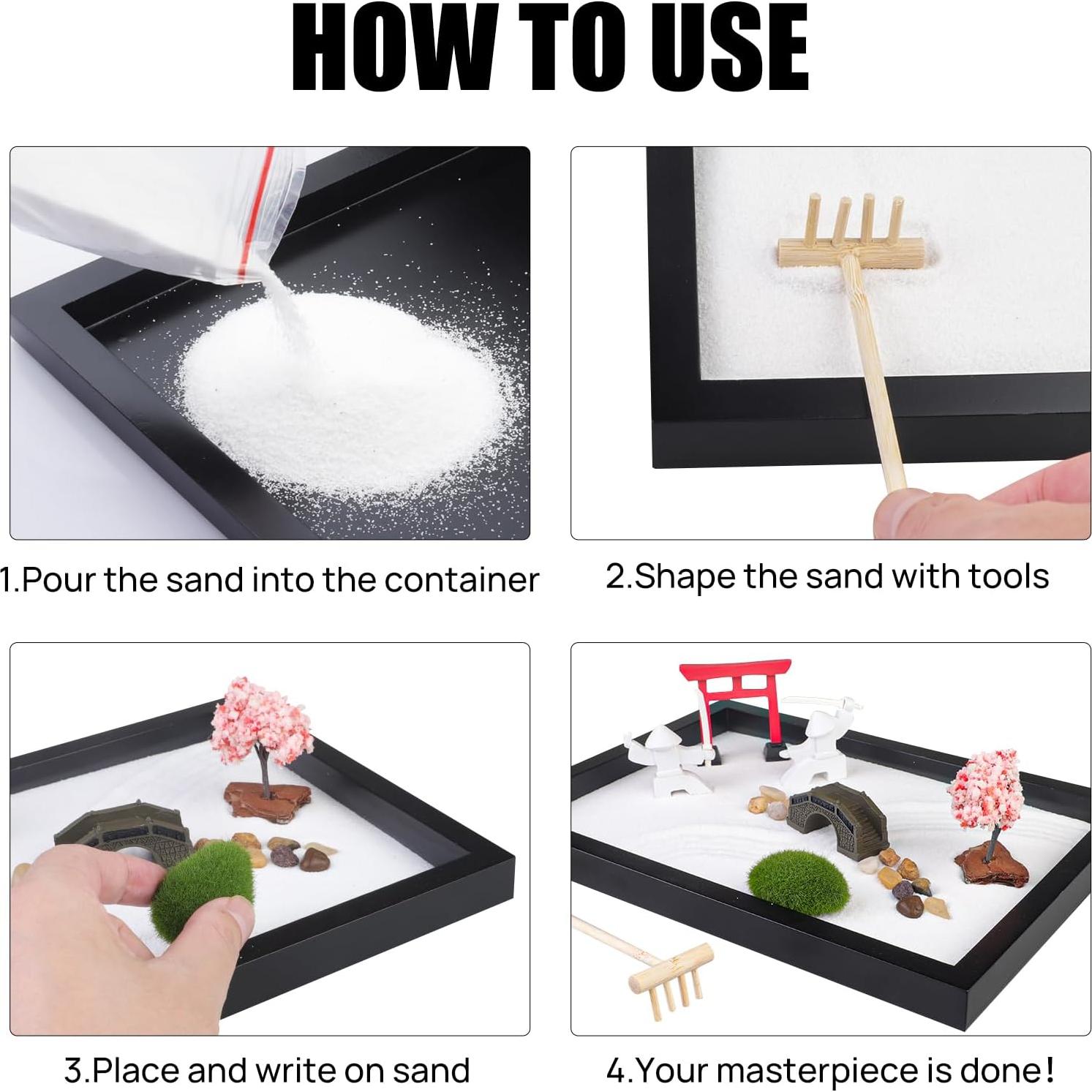 HOW TO USE

1.Pour the sand into the container

2.Shape the sand with tools

3.Place and write on sand

4.Your masterpiece is done!