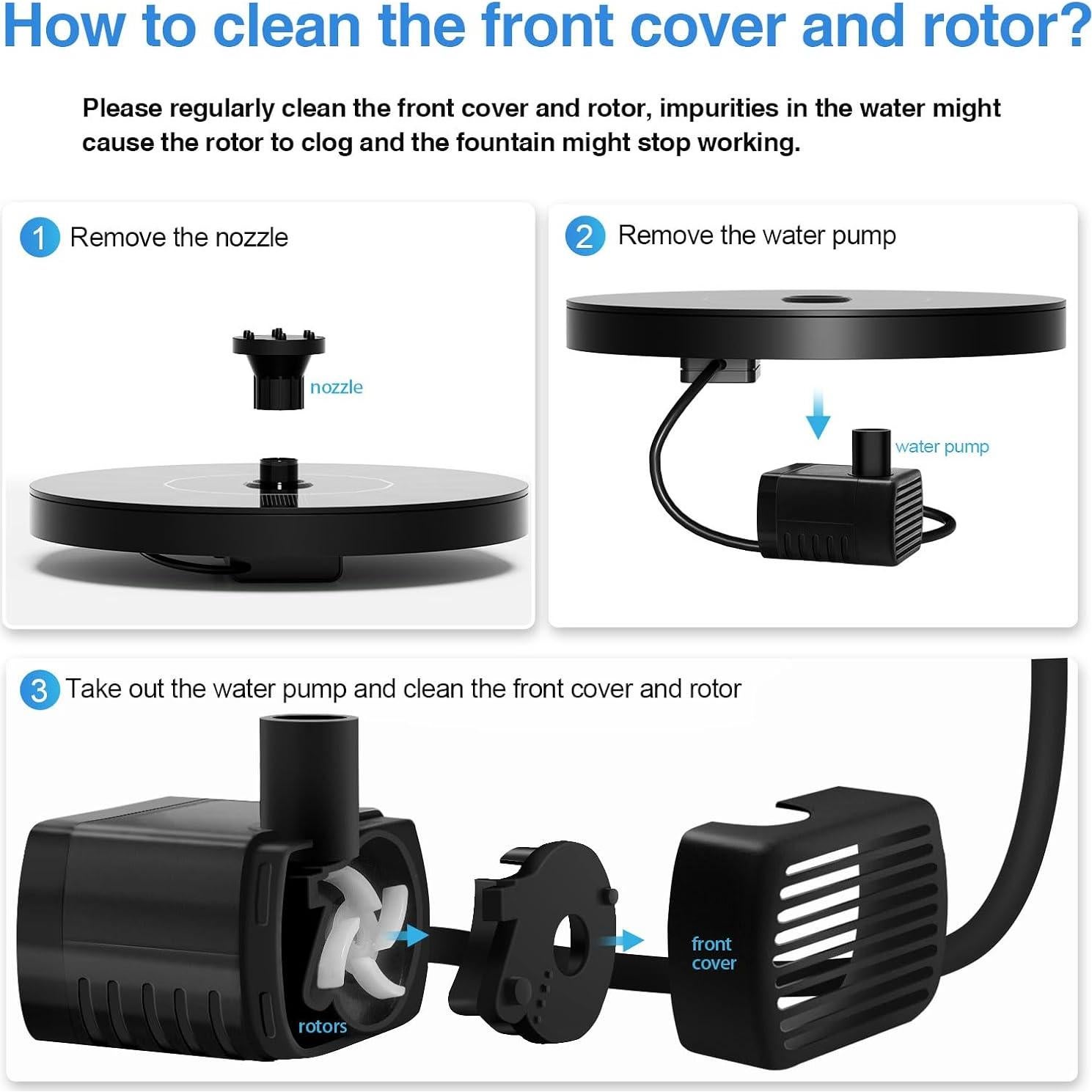 How to clean the front cover and rotor?

Please regularly clean the front cover and rotor, impurities in the water might cause the rotor to clog and the fountain might stop working.

1 Remove the nozzle

nozzle

2 Remove the water pump

water pump

3 Take out the water pump and clean the front cover and rotor

rotors

front cover