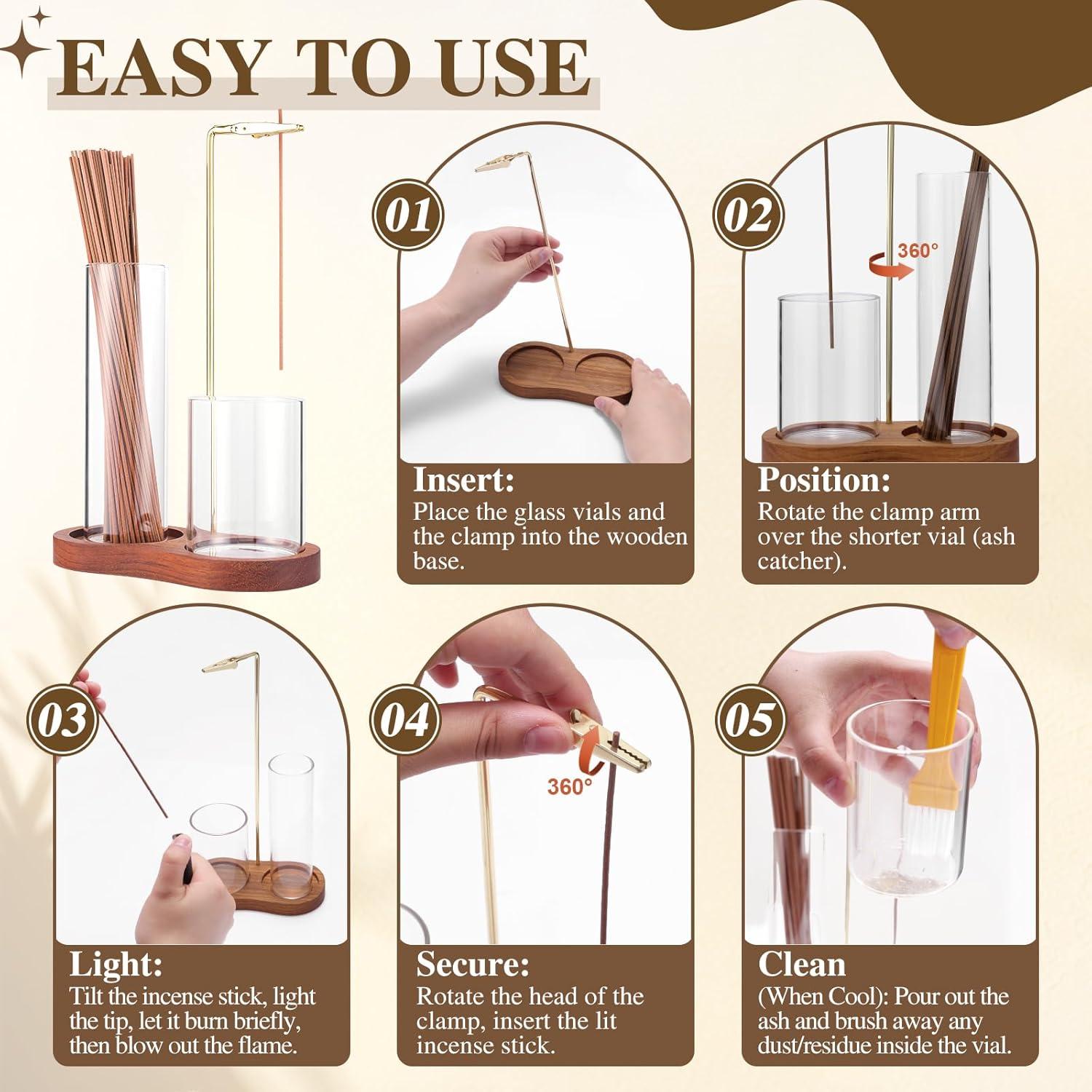 EASY TO USE

01

Insert:
Place the glass vials and the clamp into the wooden base.

02

360°

Position:
Rotate the clamp arm over the shorter vial (ash catcher).

03

Light:
Tilt the incense stick, light the tip, let it burn briefly, then blow out the flame.

04

360°

Secure:
Rotate the head of the clamp, insert the lit incense stick.

05

Clean
(When Cool): Pour out the ash and brush away any dust/residue inside the vial.