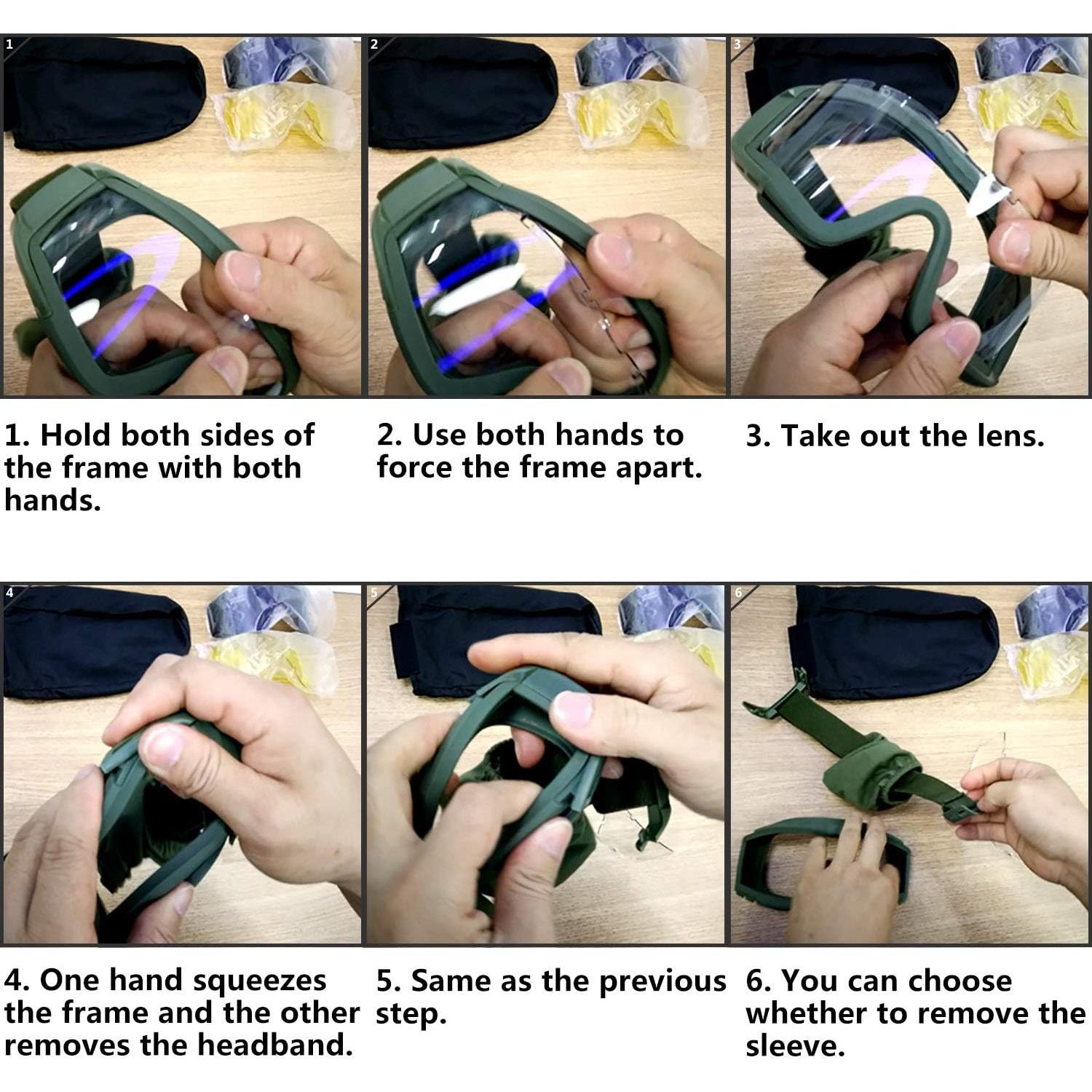 1

2

3

1. Hold both sides of the frame with both hands.

2. Use both hands to force the frame apart.

3. Take out the lens.

4

5

6

4. One hand squeezes the frame and the other removes the headband.

5. Same as the previous step.

6. You can choose whether to remove the sleeve.