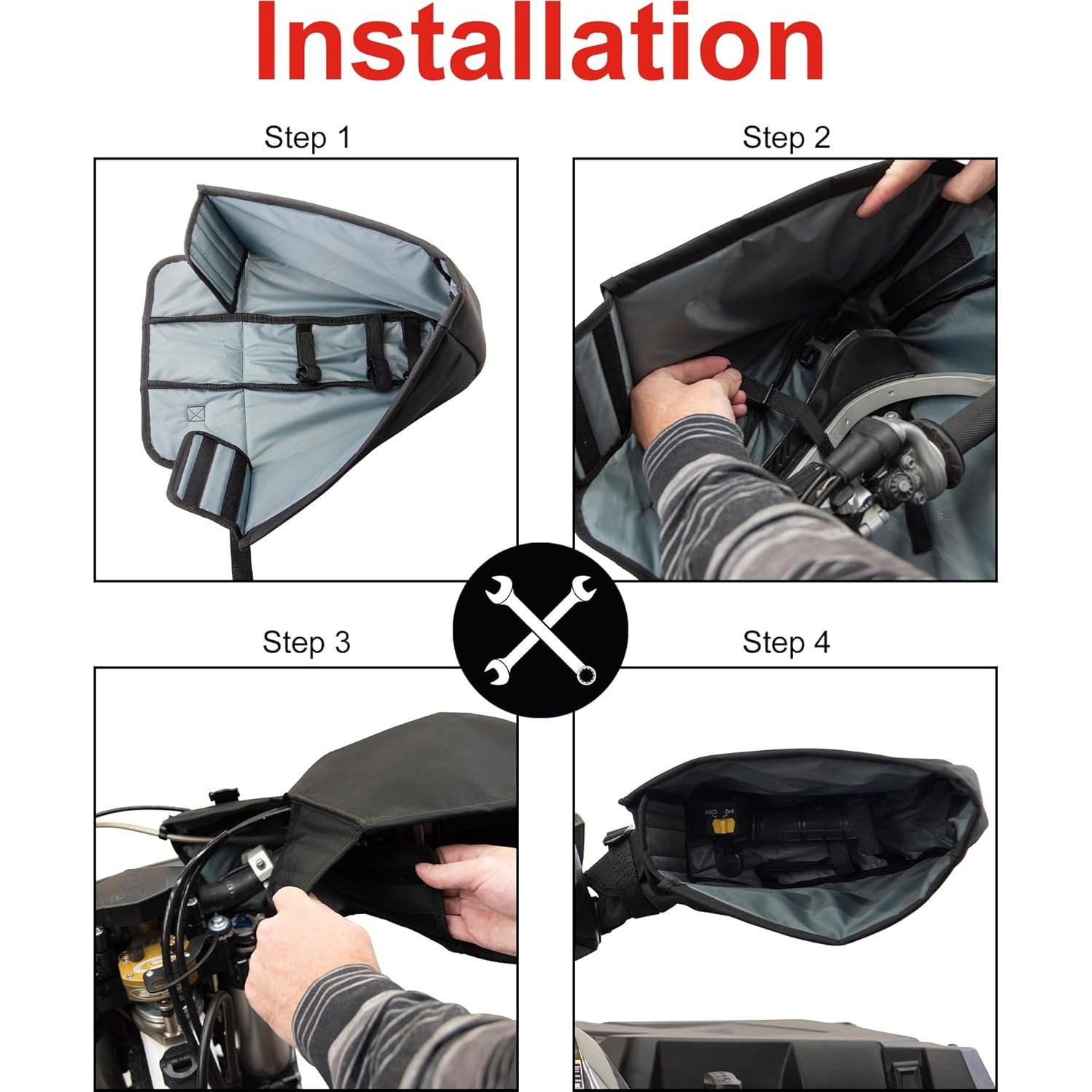 Installation

Step 1

Step 2

Step 3

Step 4

AWD 2x4