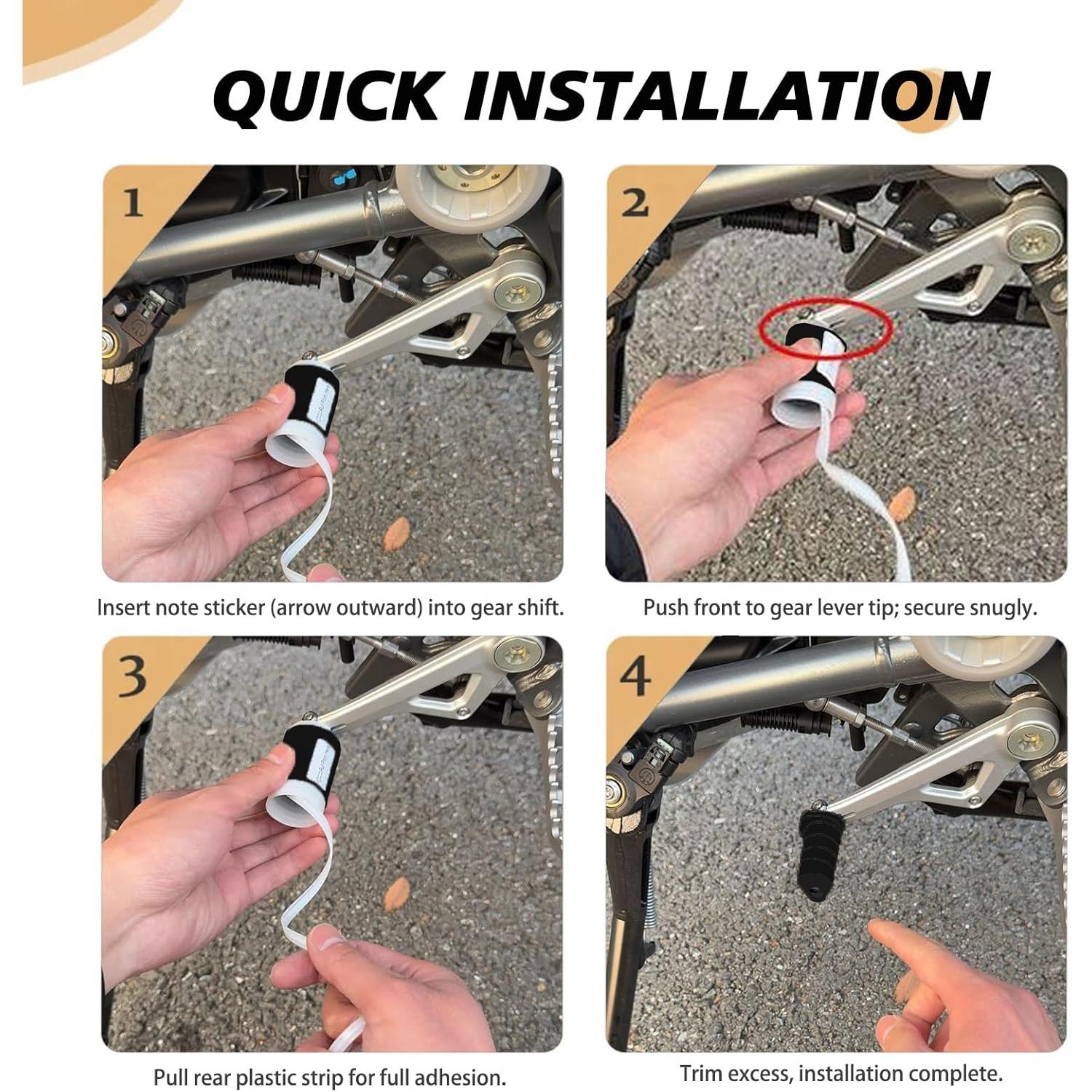 QUICK INSTALLATION

1

Insert note sticker (arrow outward) into gear shift.

2

Push front to gear lever tip; secure snugly.

3

Pull rear plastic strip for full adhesion.

4

Trim excess, installation complete.