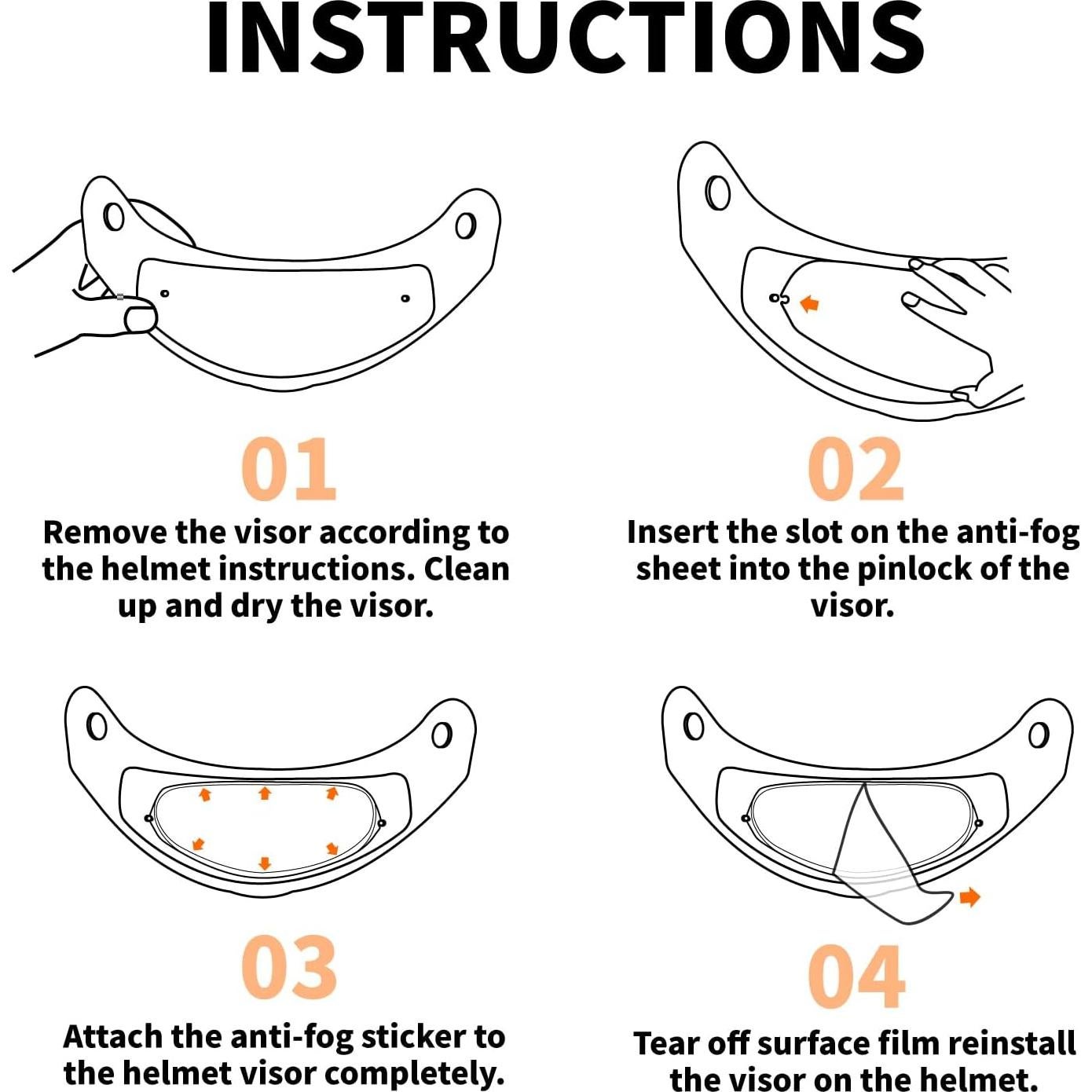 INSTRUCTIONS

01

Remove the visor according to the helmet instructions. Clean up and dry the visor.

02

Insert the slot on the anti-fog sheet into the pinlock of the visor.

03

Attach the anti-fog sticker to the helmet visor completely.

04

Tear off surface film reinstall the visor on the helmet.